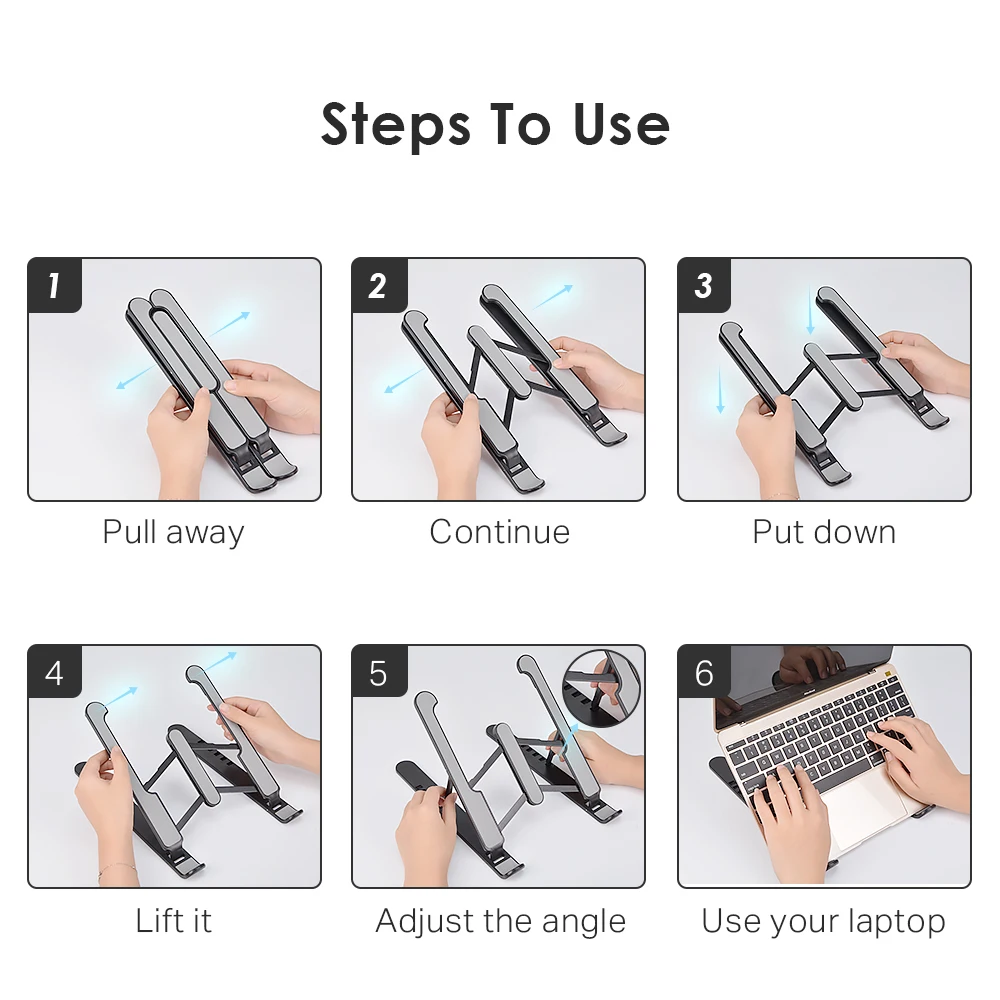 Steps To Use

1

Pull away

2

Continue

3

Put down

4

Lift it

5

Adjust the angle

6

Use your laptop