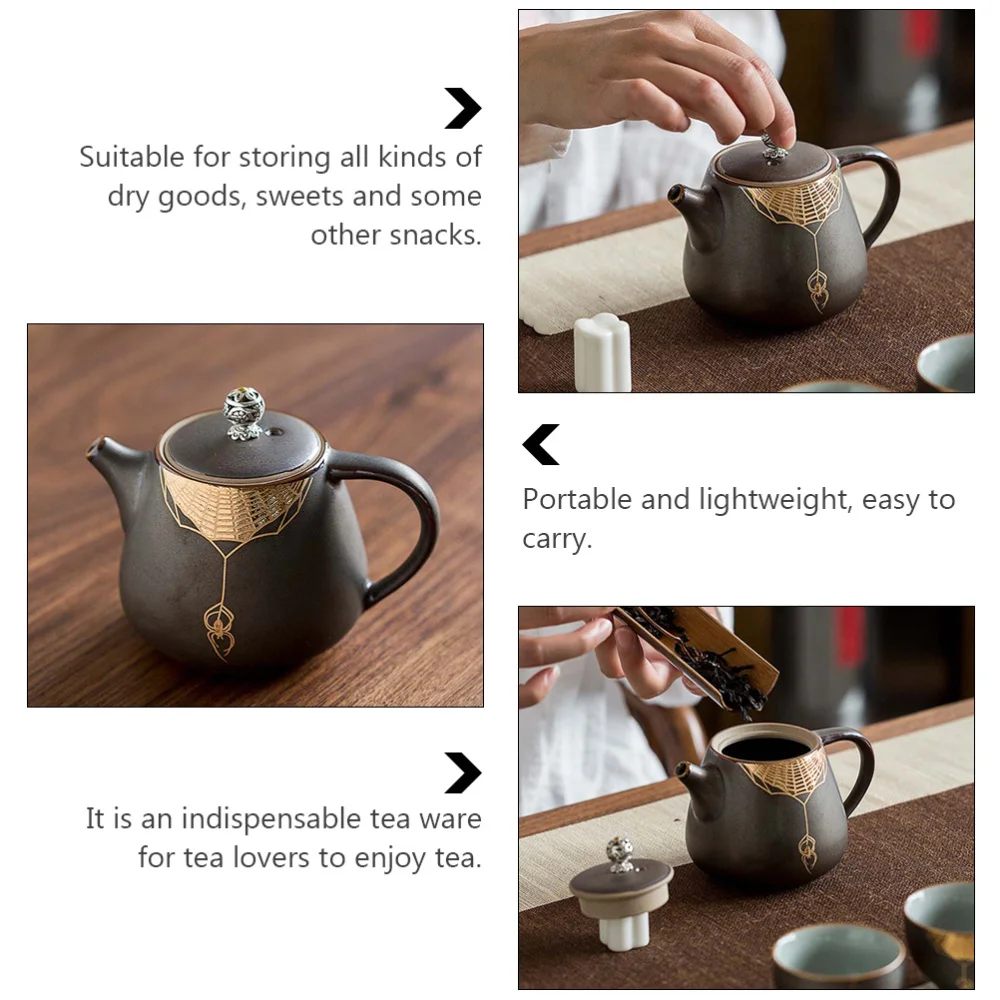 Suitable for storing all kinds of dry goods, sweets and some other snacks.

Portable and lightweight, easy to carry.

It is an indispensable tea ware for tea lovers to enjoy tea.