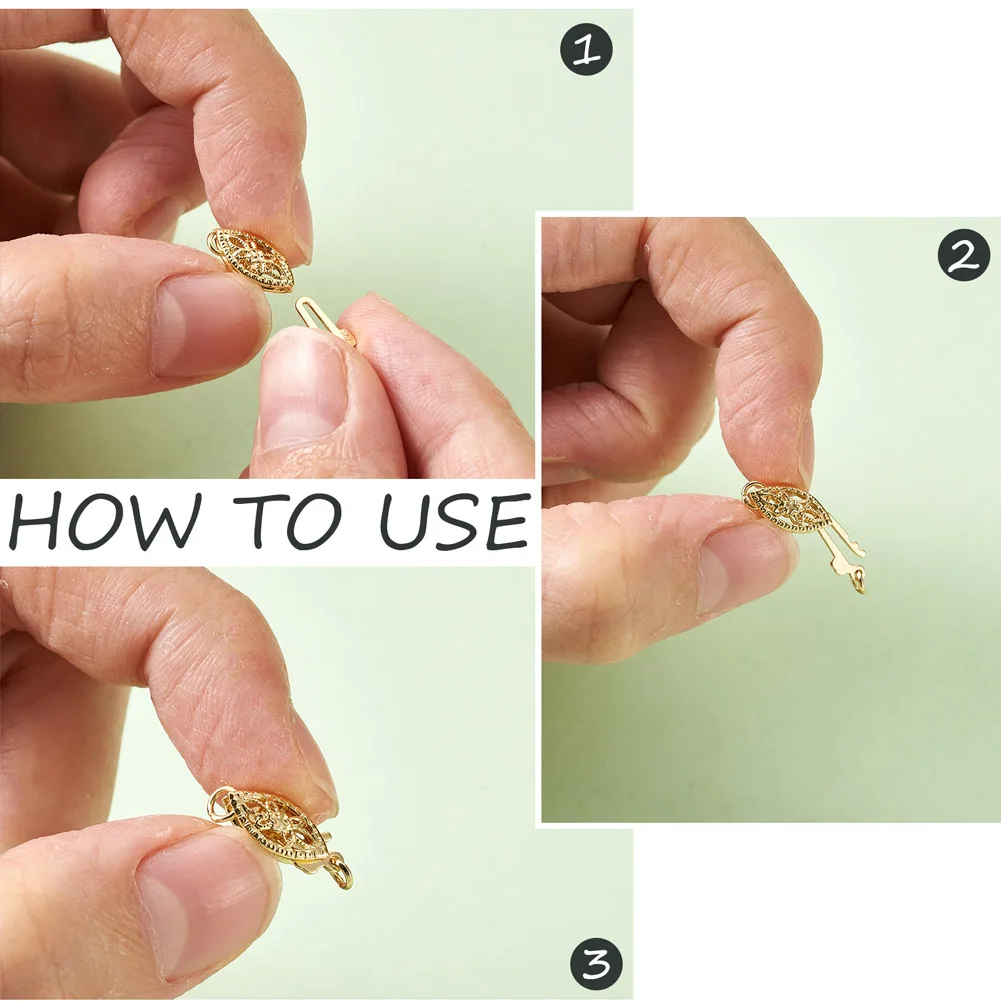 1

2

HOW TO USE

3