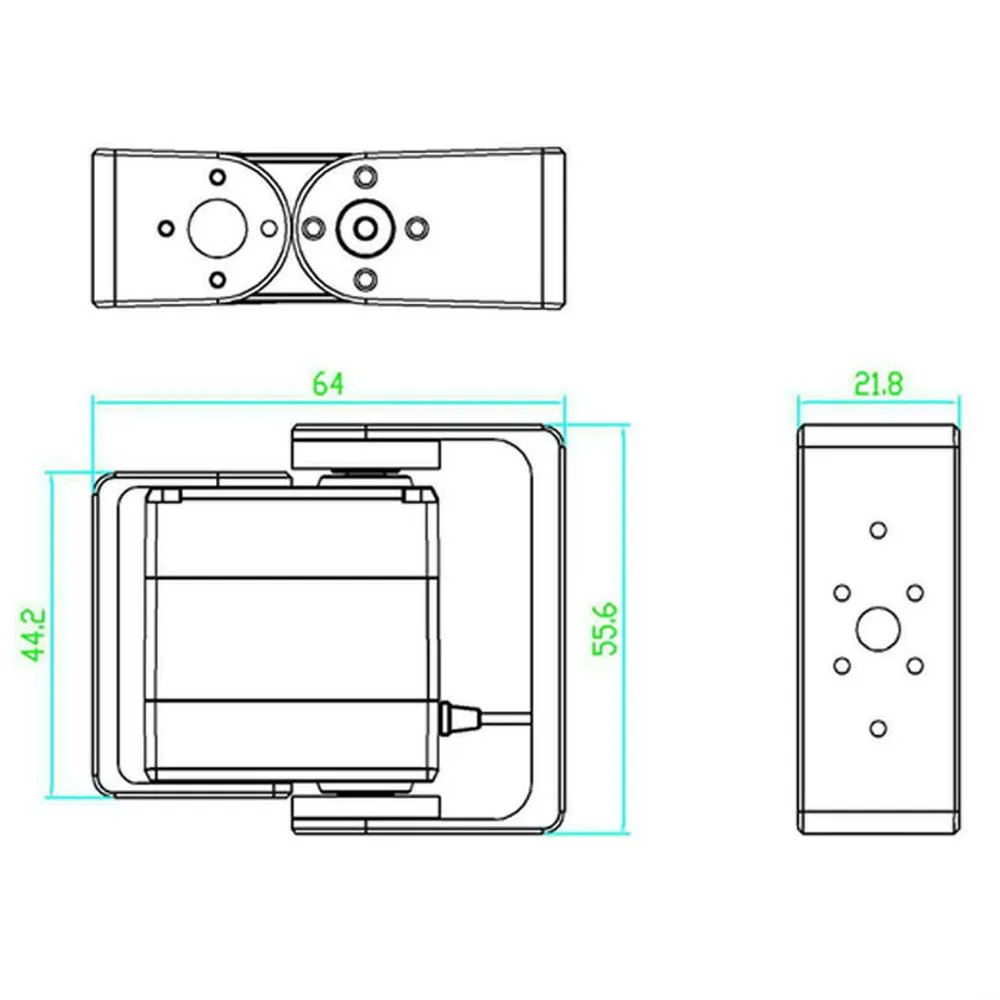 64
21.8
44.2
55.6