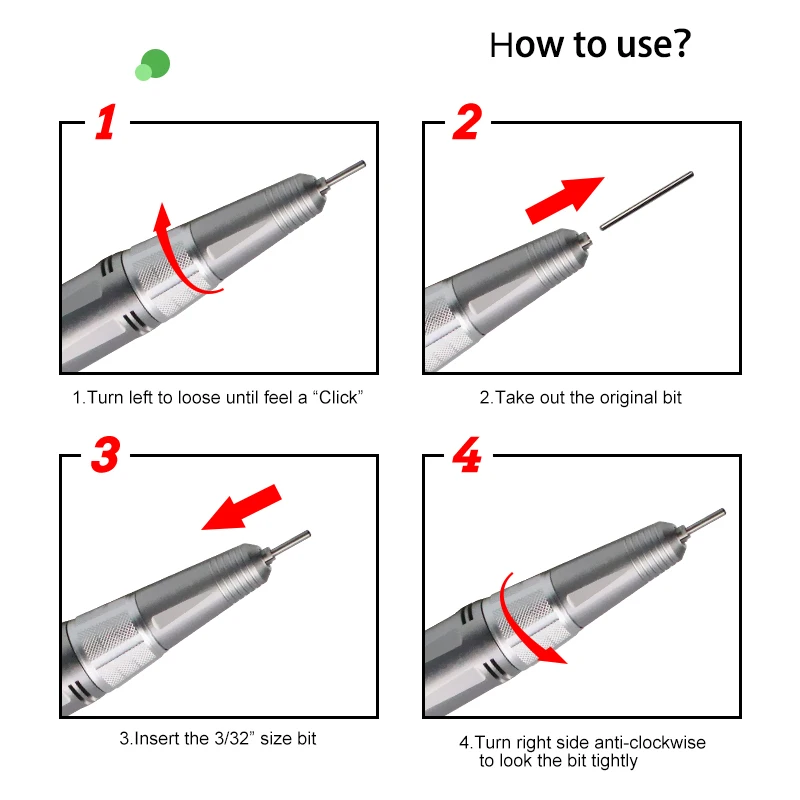 How to use?

1

1.Turn left to loose until feel a “Click”

2

2.Take out the original bit

3

3.Insert the 3/32” size bit

4

4.Turn right side anti-clockwise to look the bit tightly