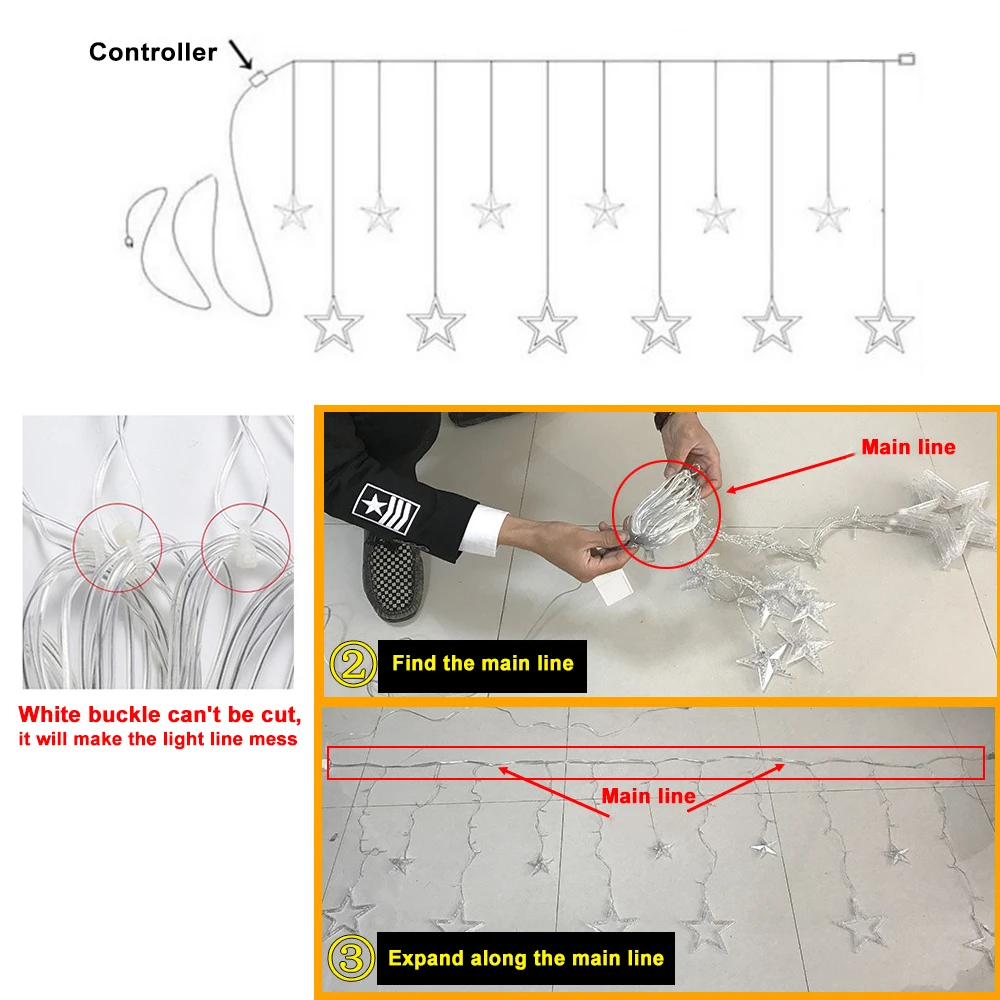 Controller

White buckle can't be cut, it will make the light line mess

Main line

② Find the main line

Main line

③ Expand along the main line