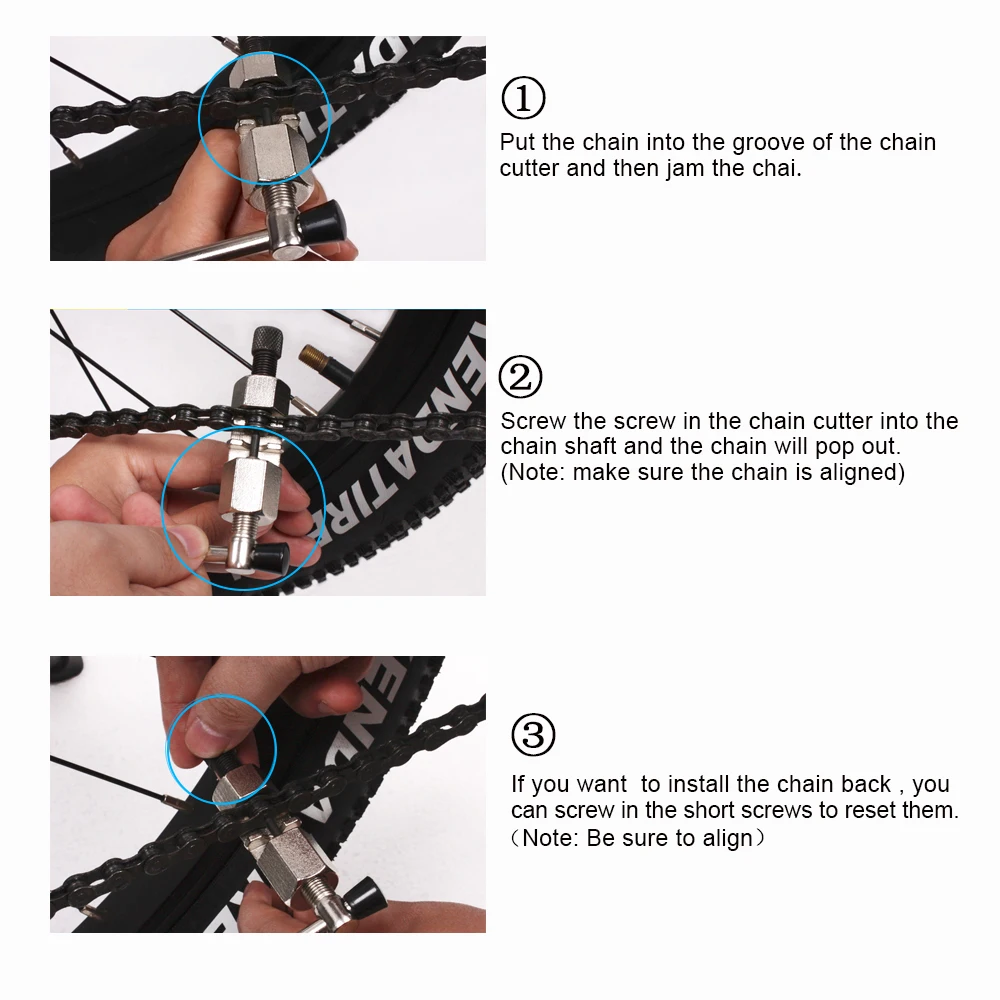 ①
Put the chain into the groove of the chain cutter and then jam the chai.

②
Screw the screw in the chain cutter into the chain shaft and the chain will pop out.
(Note: make sure the chain is aligned)

③
If you want  to install the chain back , you can screw in the short screws to reset them.
（Note: Be sure to align）