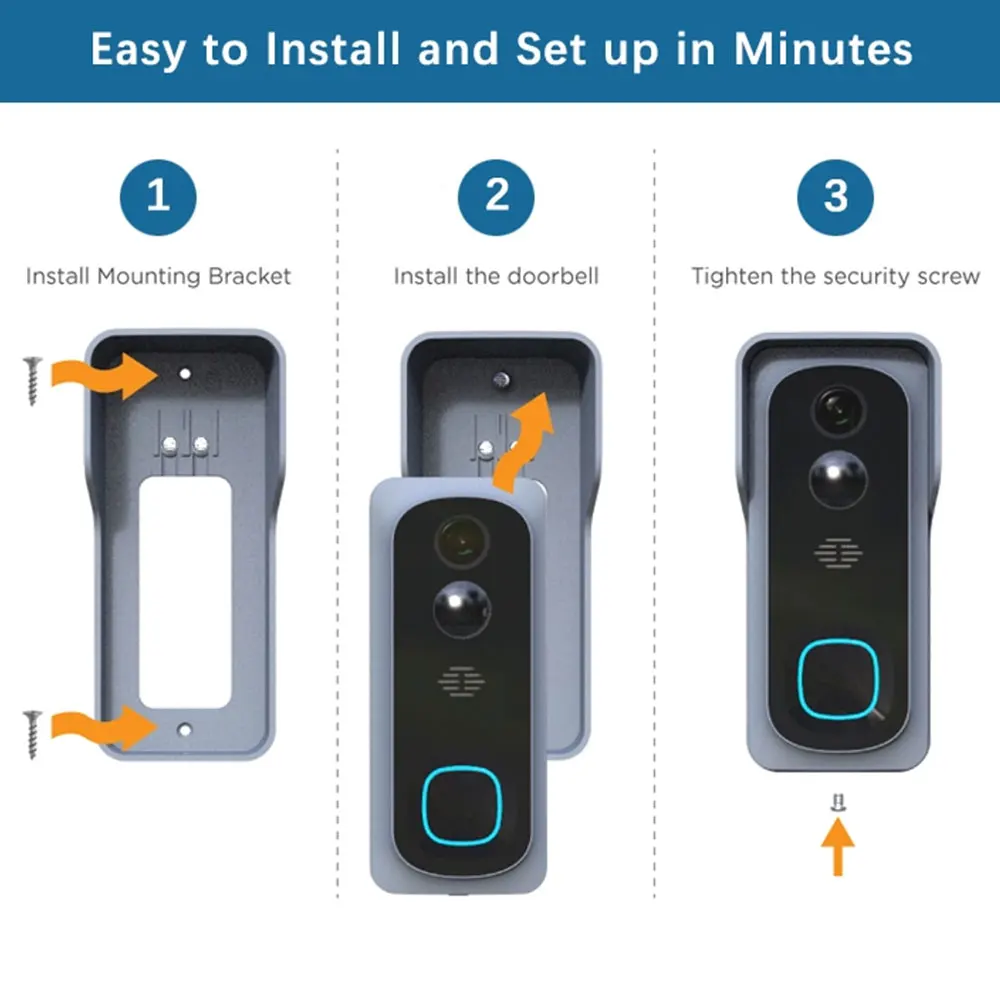 Easy to Install and Set up in Minutes

1
Install Mounting Bracket

2
Install the doorbell

3
Tighten the security screw