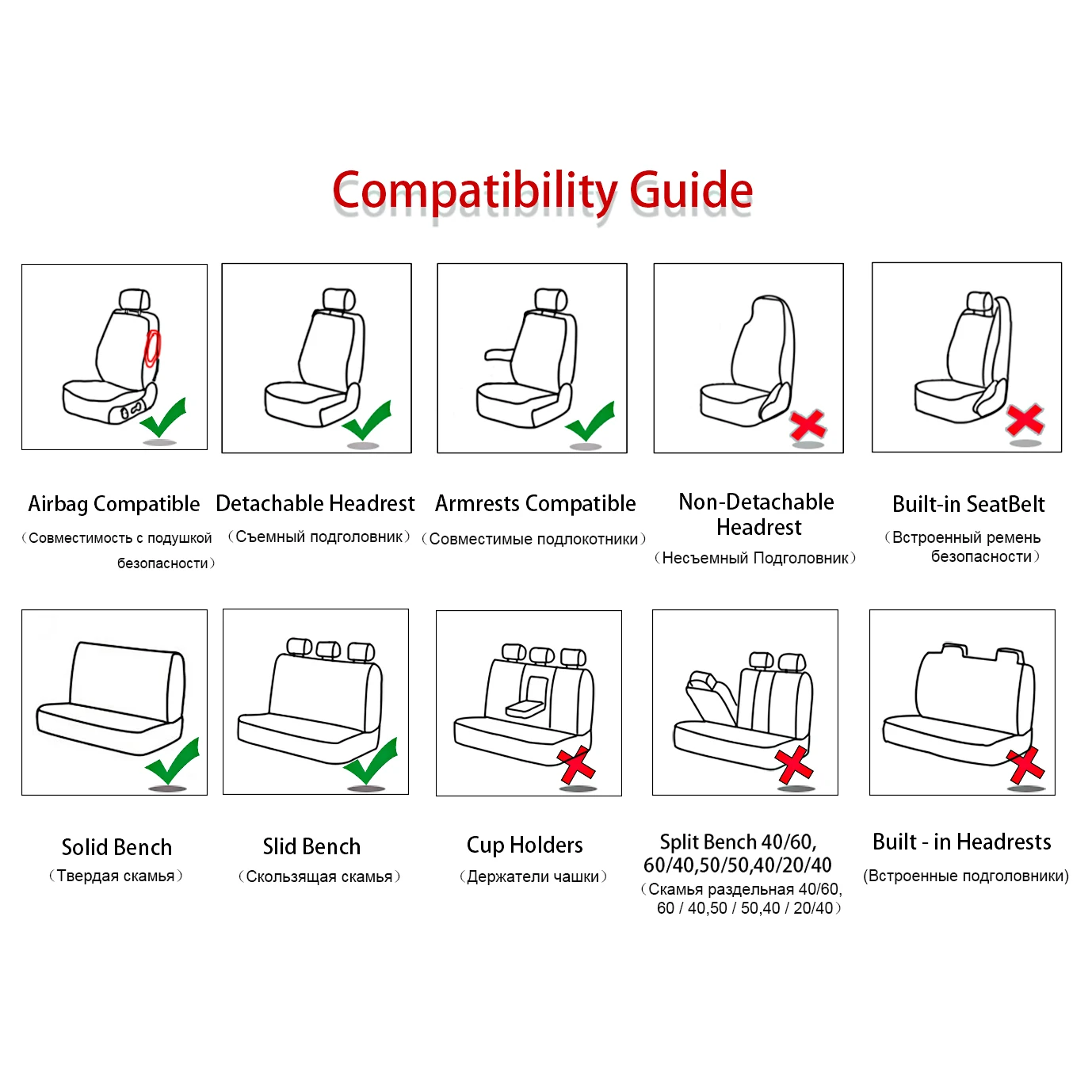 Compatibility Guide

Airbag Compatible
（Совместимость с подушкой безопасности）

Detachable Headrest
（Съемный подголовник）

Armrests Compatible
（Совместимые подлокотники）

Non-Detachable Headrest
（Несъемный Подголовник）

Built-in SeatBelt
（Встроенный ремень безопасности）

Solid Bench
（Твердая скамья）

Slid Bench
（Скользящая скамья）

Cup Holders
（Держатели чашки）

Split Bench 40/60, 60/40,50/50,40/20/40
（Скамья раздельная 40/60, 60 / 40,50 / 50,40 / 20/40）

Built - in Headrests
(Встроенные подголовники)