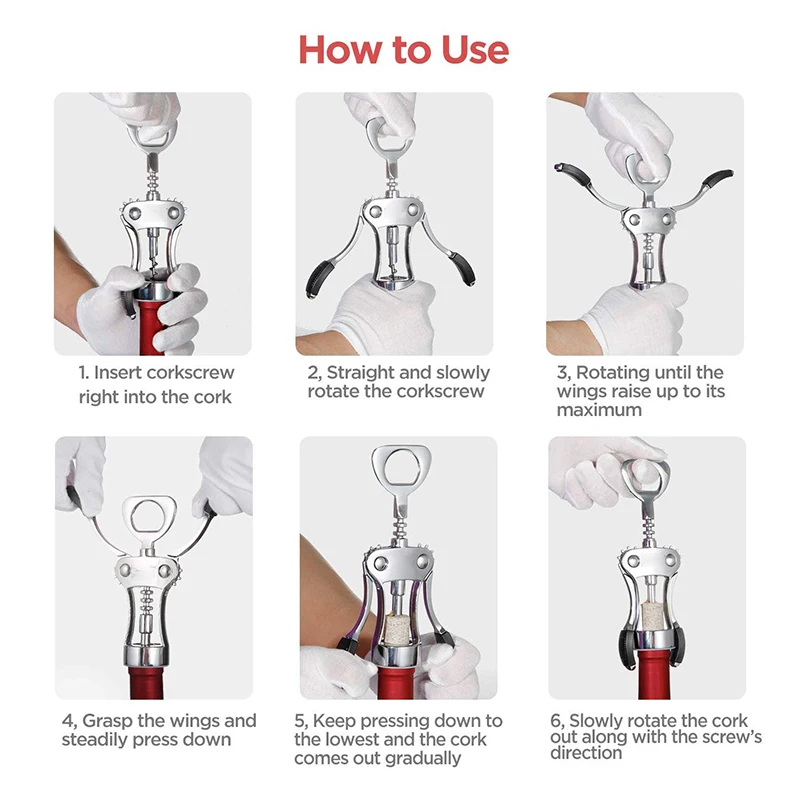 How to Use

1. Insert corkscrew right into the cork

2, Straight and slowly rotate the corkscrew

3, Rotating until the wings raise up to its maximum

4, Grasp the wings and steadily press down

5, Keep pressing down to the lowest and the cork comes out gradually

6, Slowly rotate the cork out along with the screw's direction