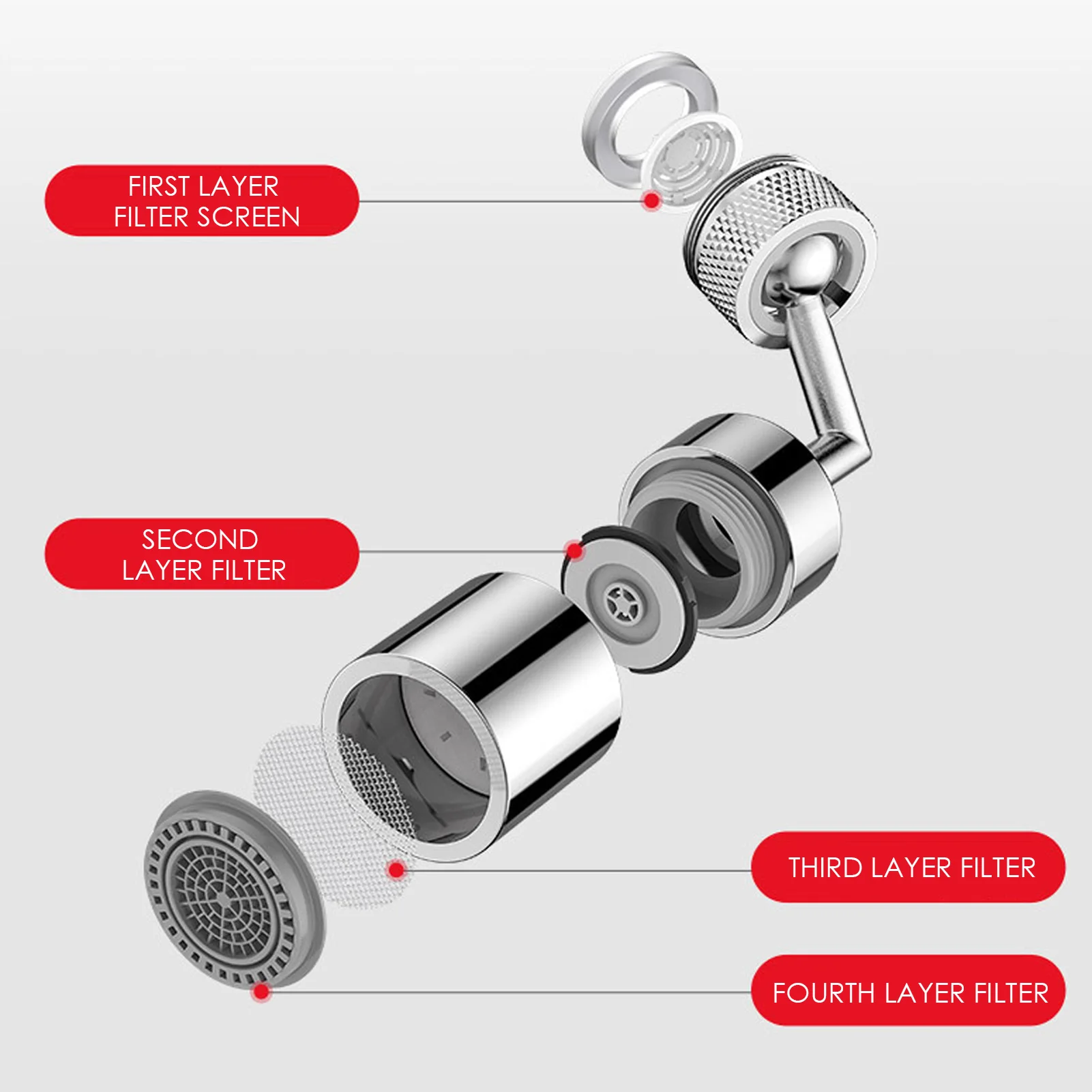 FIRST LAYER FILTER SCREEN

SECOND LAYER FILTER

THIRD LAYER FILTER

FOURTH LAYER FILTER