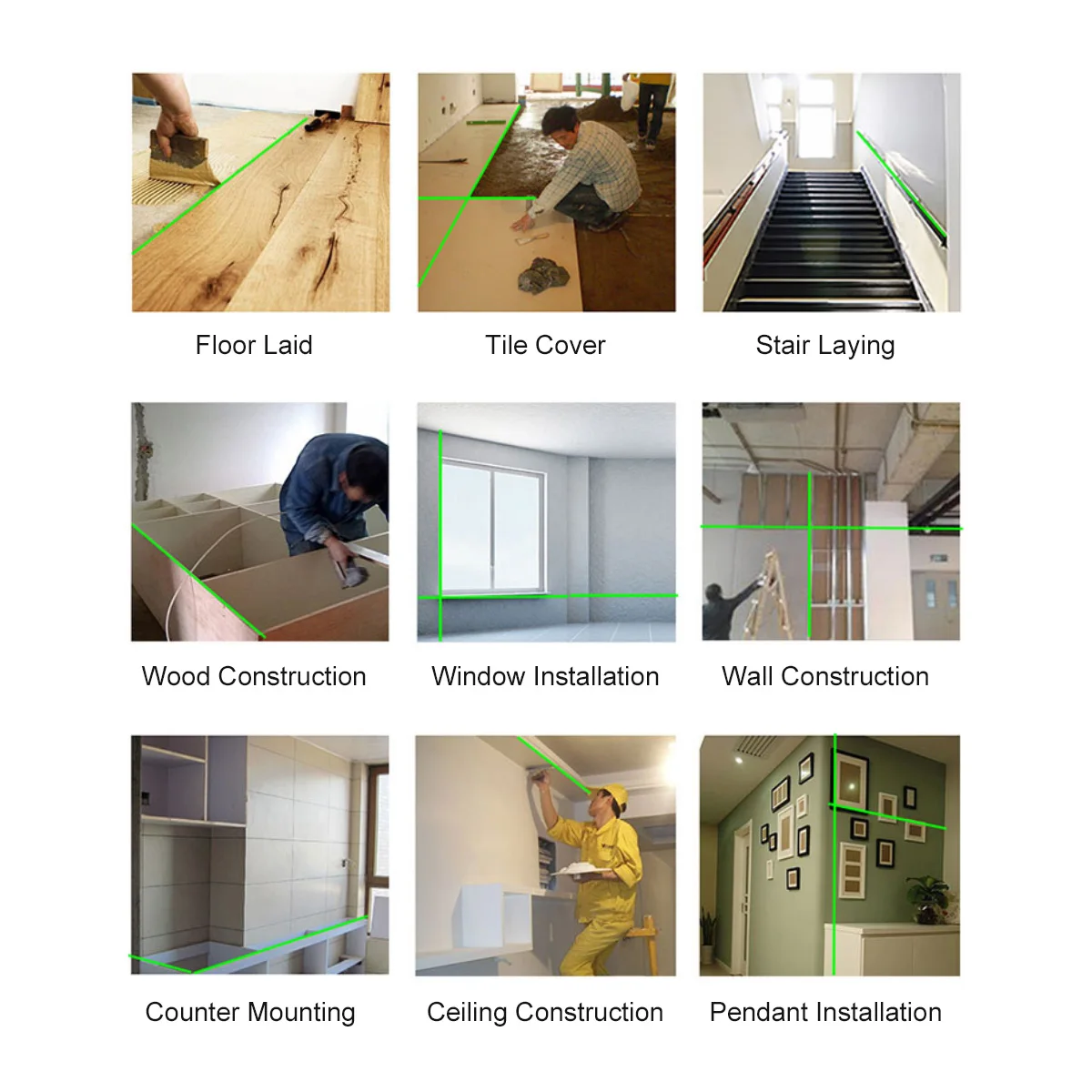 Floor Laid

Tile Cover

Stair Laying

Wood Construction

Window Installation

Wall Construction

Counter Mounting

Ceiling Construction

Pendant Installation