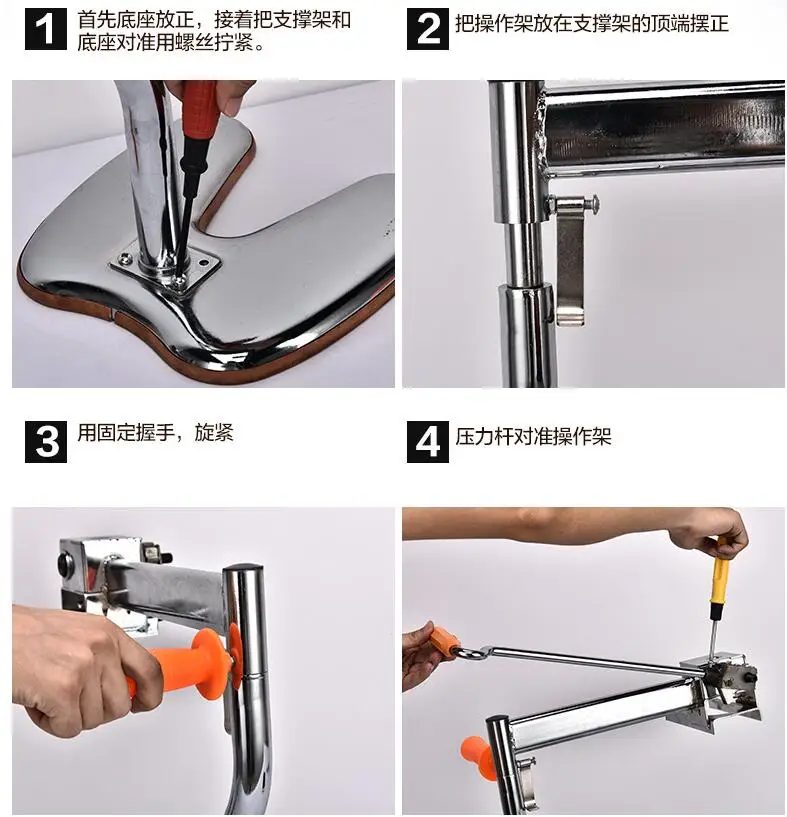 1 首先底座放正，接着把支撑架和底座对准用螺丝拧紧。

2 把操作架放在支撑架的顶端摆正

3 用固定握手，旋紧

4 压力杆对准操作架