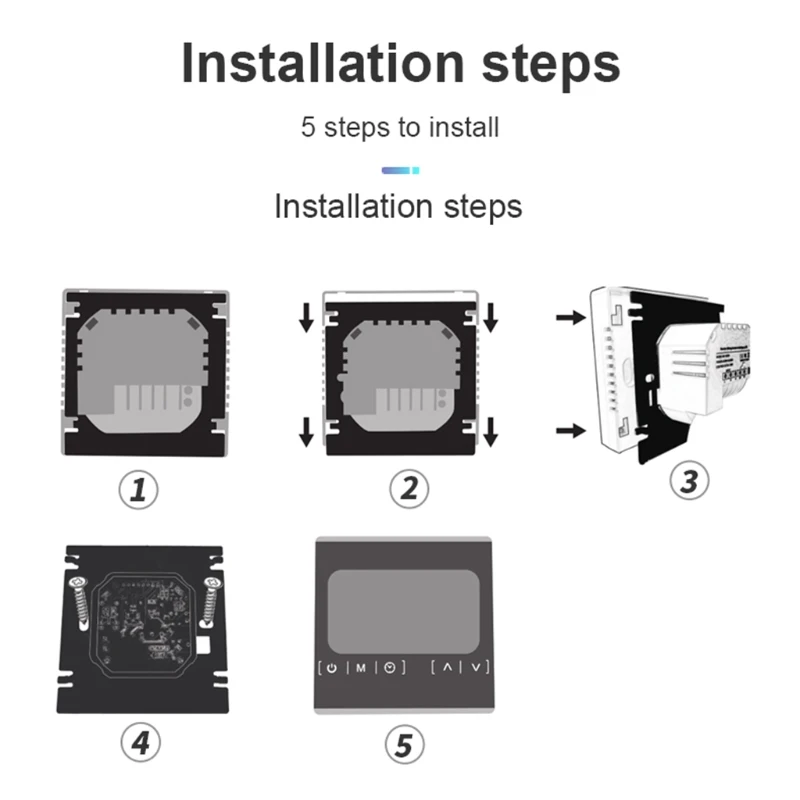 Installation steps

5 steps to install

Installation steps

1

2

3

4

M

5