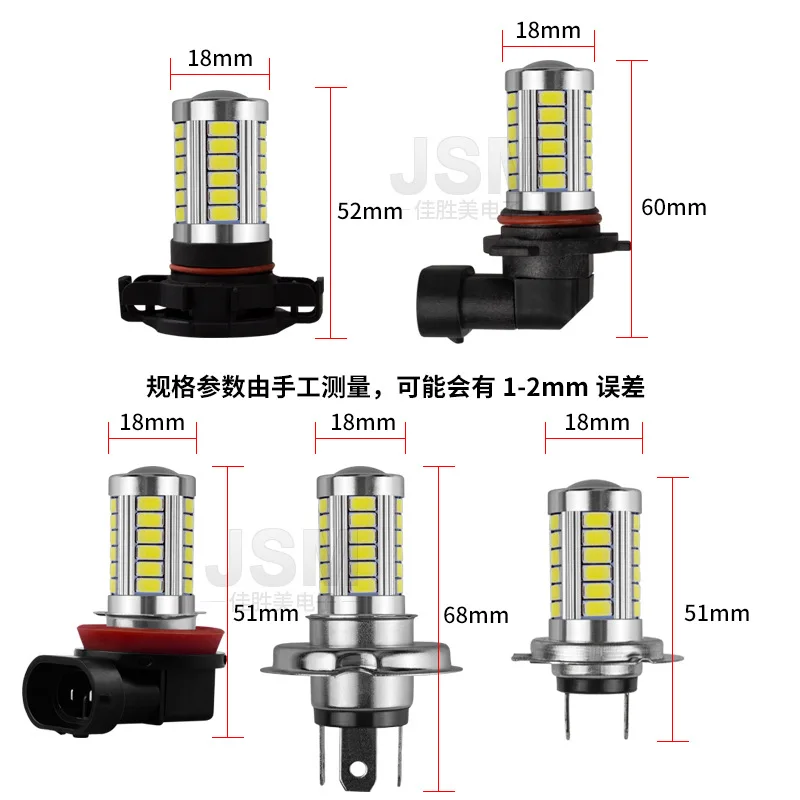 18mm

52mm

18mm

60mm

JSM
佳胜美电

规格参数由手工测量，可能会有 1-2mm 误差

18mm

51mm

18mm

68mm

18mm

51mm

JSM
佳胜美电