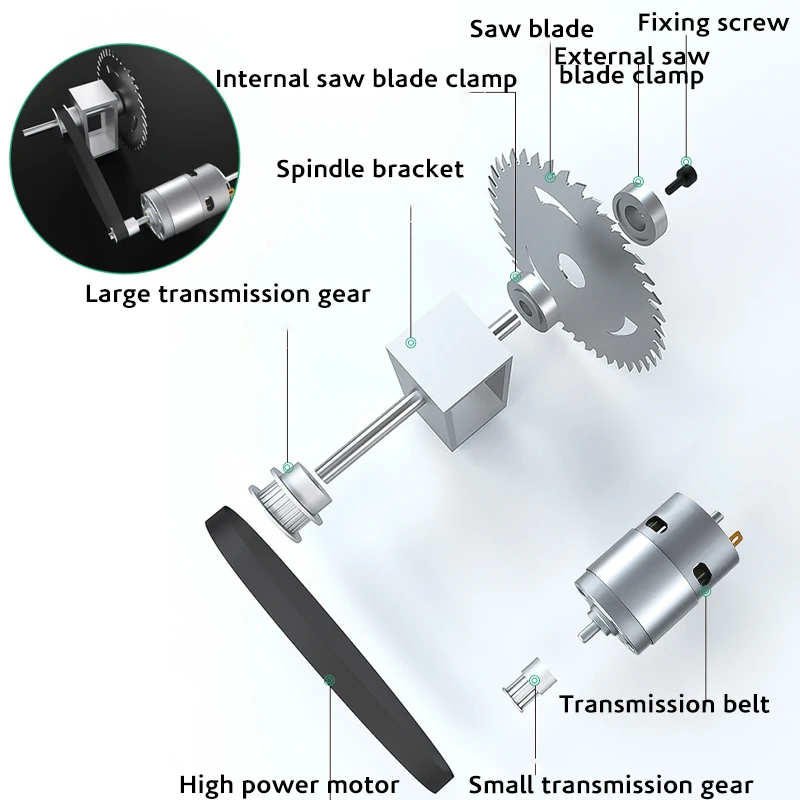 Saw blade

Fixing screw

External saw blade clamp

Internal saw blade clamp

Spindle bracket

Large transmission gear

Transmission belt

High power motor

Small transmission gear