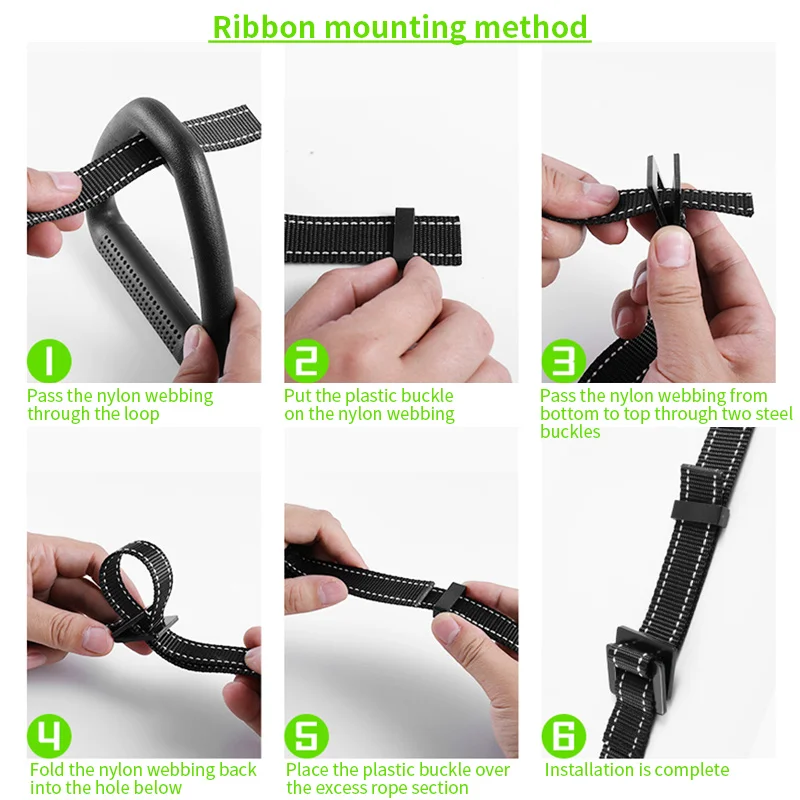 Ribbon mounting method

1
Pass the nylon webbing through the loop

2
Put the plastic buckle on the nylon webbing

3
Pass the nylon webbing from bottom to top through two steel buckles

4
Fold the nylon webbing back into the hole below

5
Place the plastic buckle over the excess rope section

6
Installation is complete