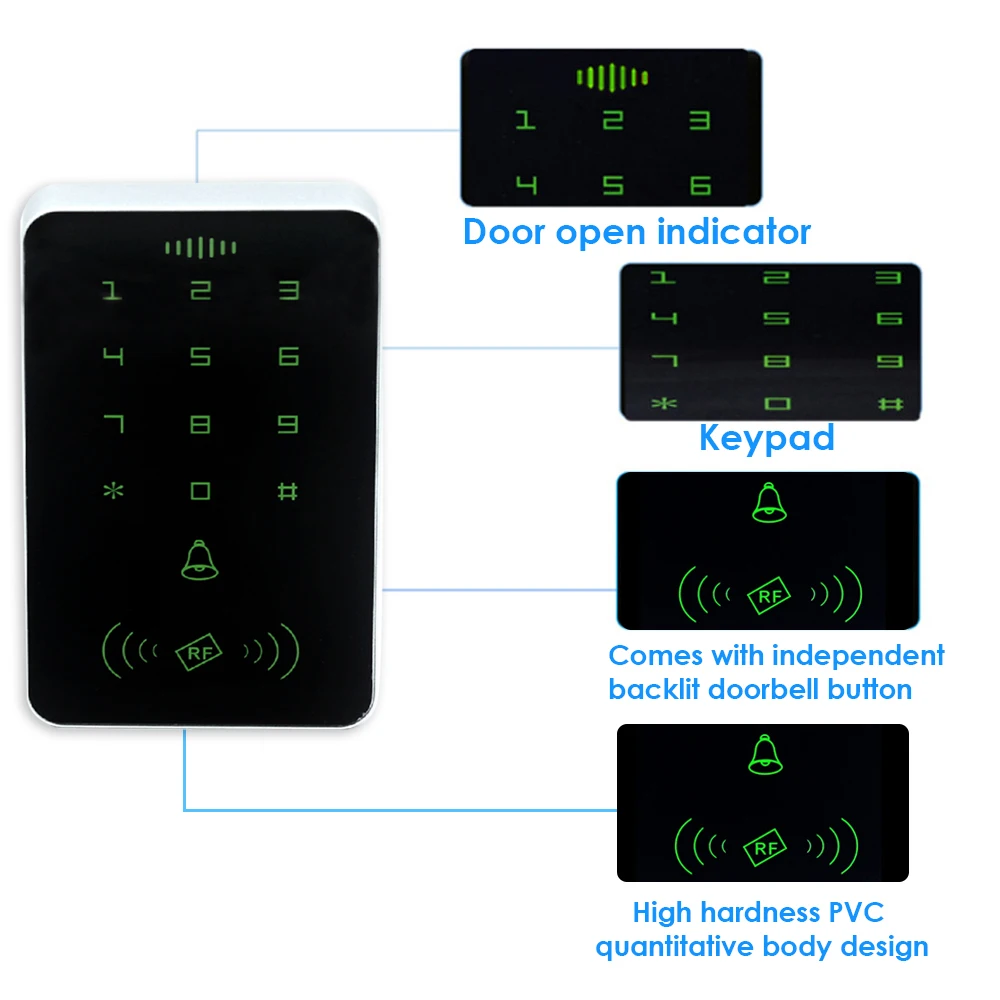 1 2 3
4 5 6
7 8 9
* 0 #
RF

1 2 3
4 5 6
Door open indicator

1 2 3
4 5 6
7 8 9
* 0 #
Keypad

RF
Comes with independent backlit doorbell button

RF
High hardness PVC quantitative body design