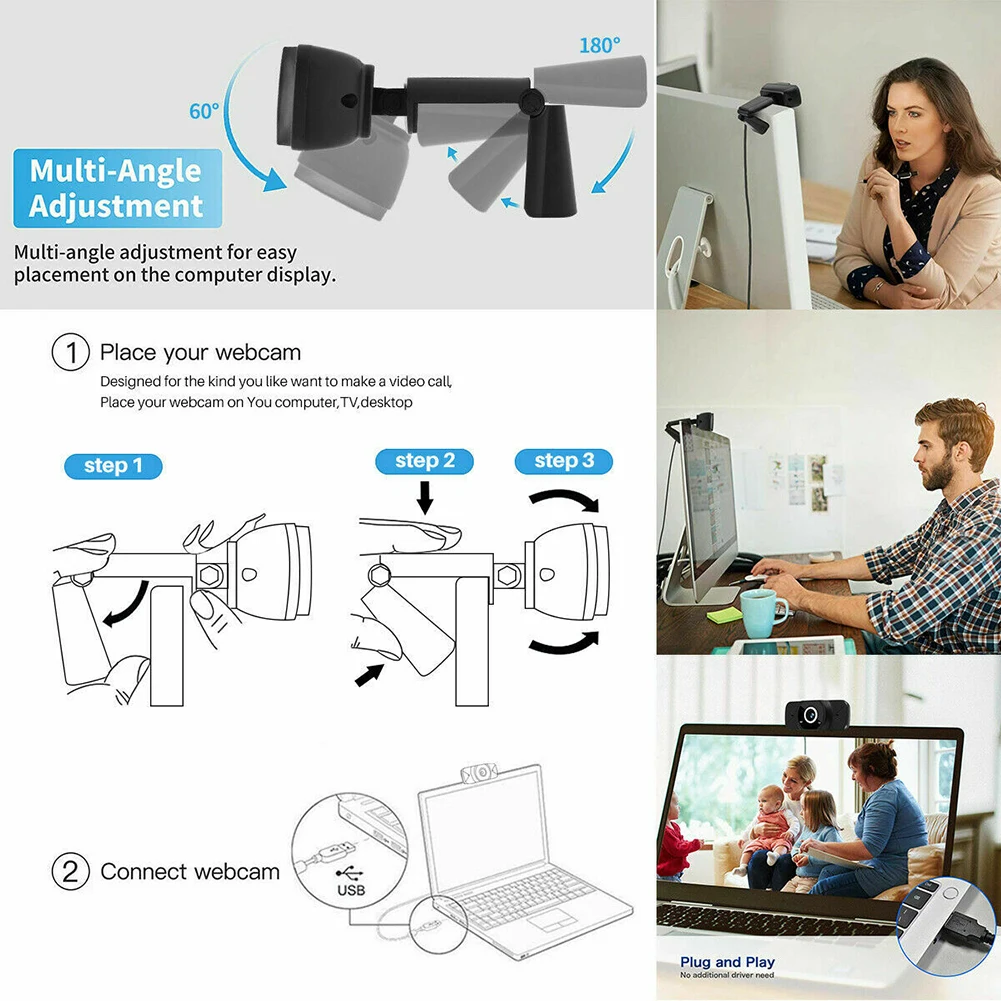 180°

60°

Multi-Angle Adjustment

Multi-angle adjustment for easy placement on the computer display.

① Place your webcam

Designed for the kind you like want to make a video call, Place your webcam on You computer,TV,desktop

step 1

step 2

step 3

② Connect webcam

USB

Plug and Play
No additional driver need