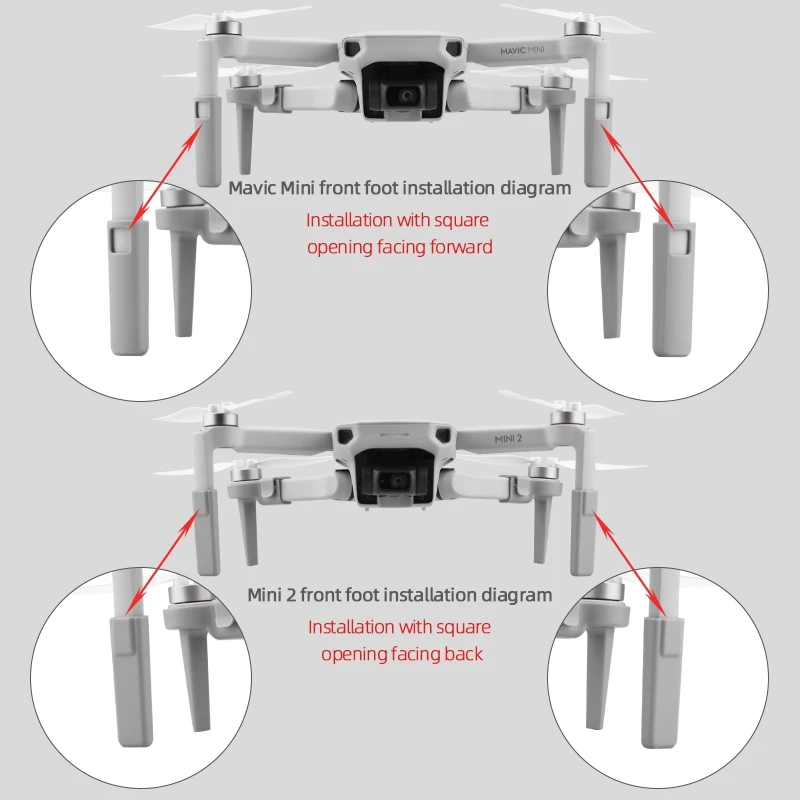 MAVIC MINI

Mavic Mini front foot installation diagram

Installation with square opening facing forward

MINI 2

Mini 2 front foot installation diagram

Installation with square opening facing back