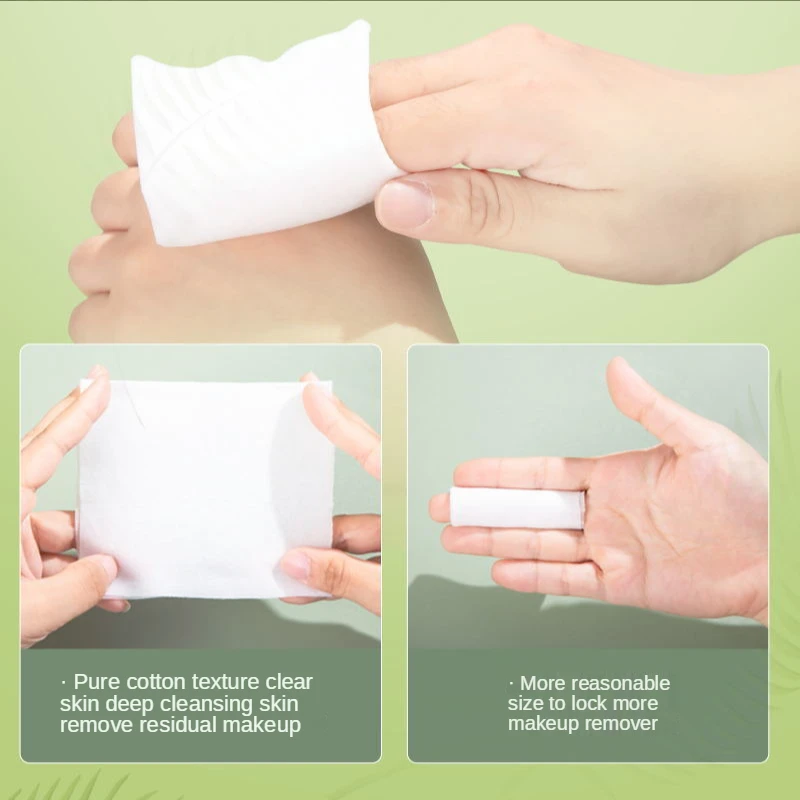 · Pure cotton texture clear skin deep cleansing skin remove residual makeup

· More reasonable size to lock more makeup remover