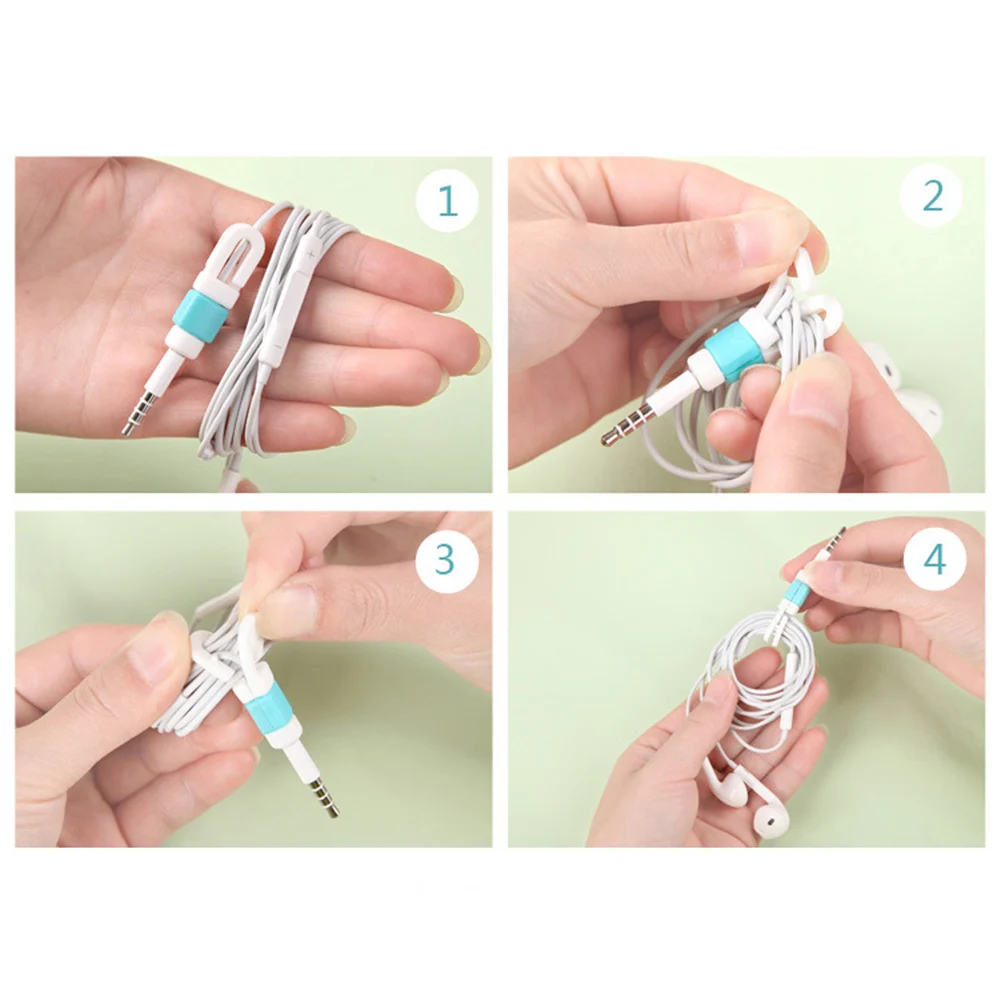 1

2

3

4