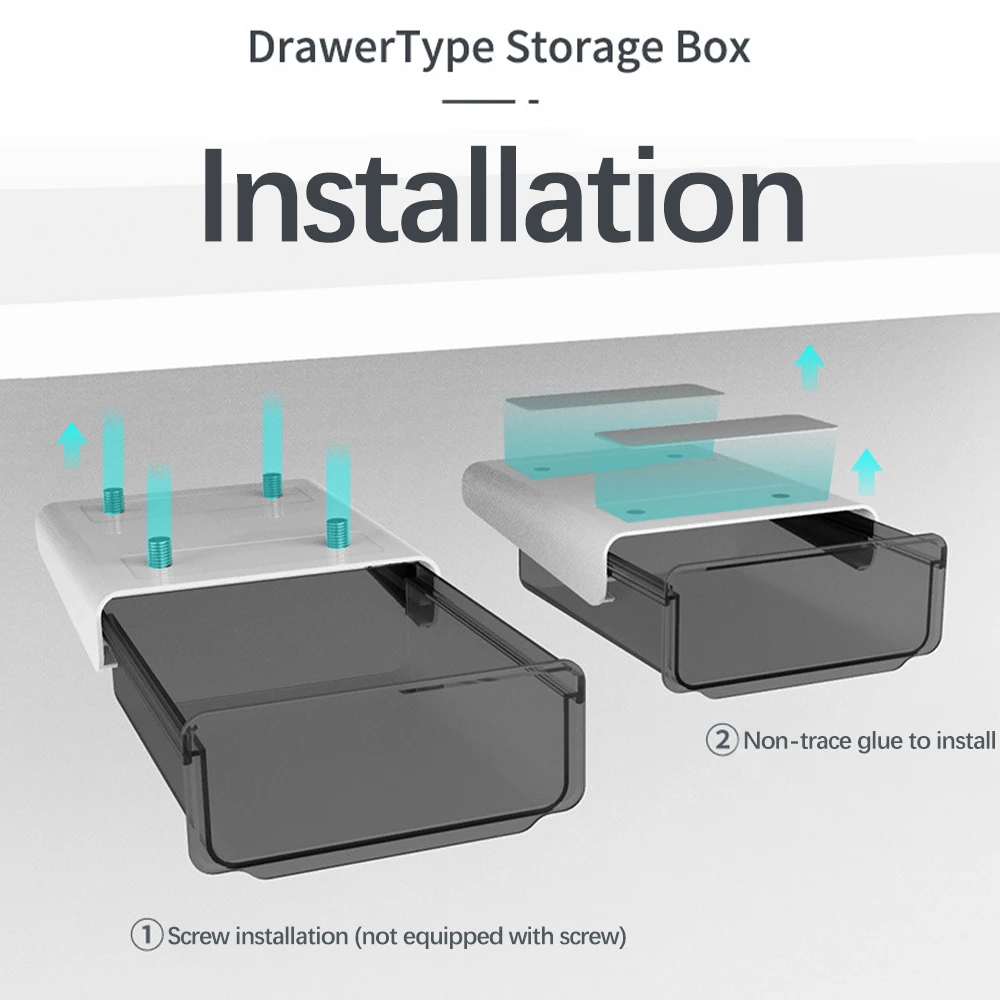 DrawerType Storage Box

Installation

② Non-trace glue to install

① Screw installation (not equipped with screw)