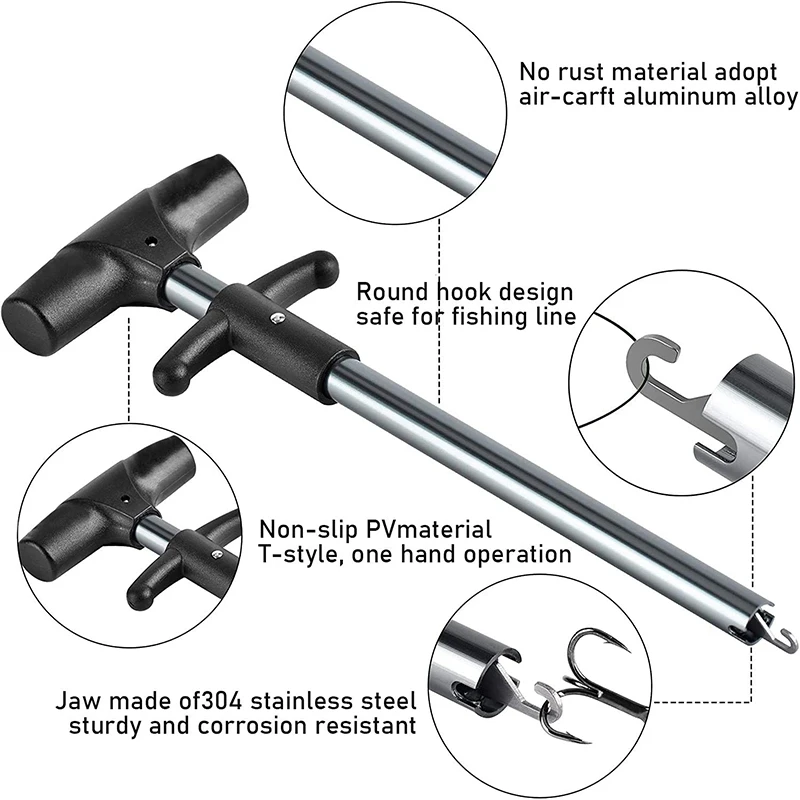 No rust material adopt
air-carft aluminum alloy

Round hook design
safe for fishing line

Non-slip PVmaterial
T-style, one hand operation

Jaw made of304 stainless steel
sturdy and corrosion resistant