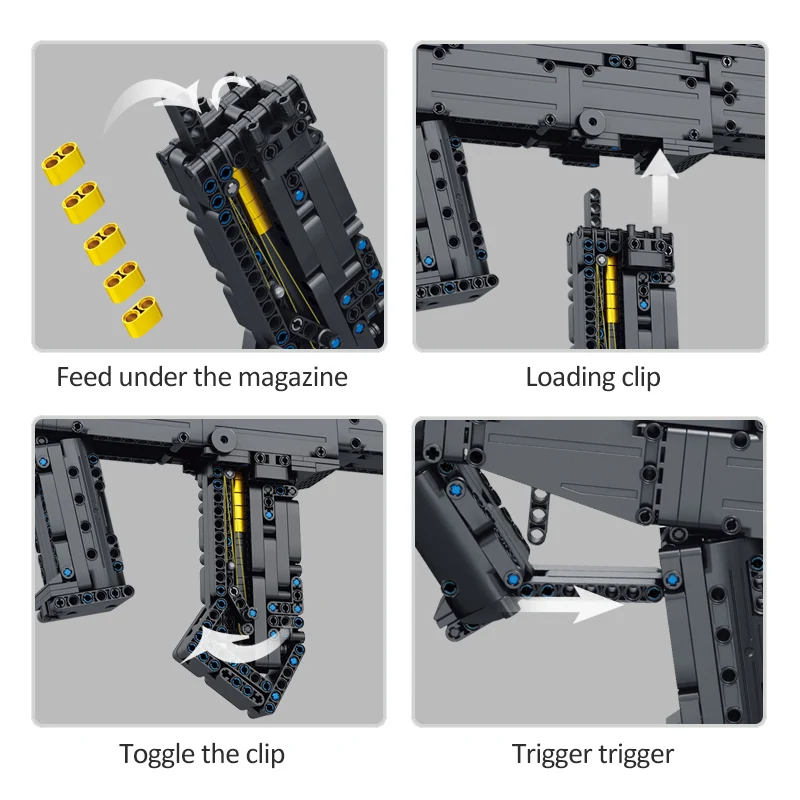 Feed under the magazine

Loading clip

Toggle the clip

Trigger trigger