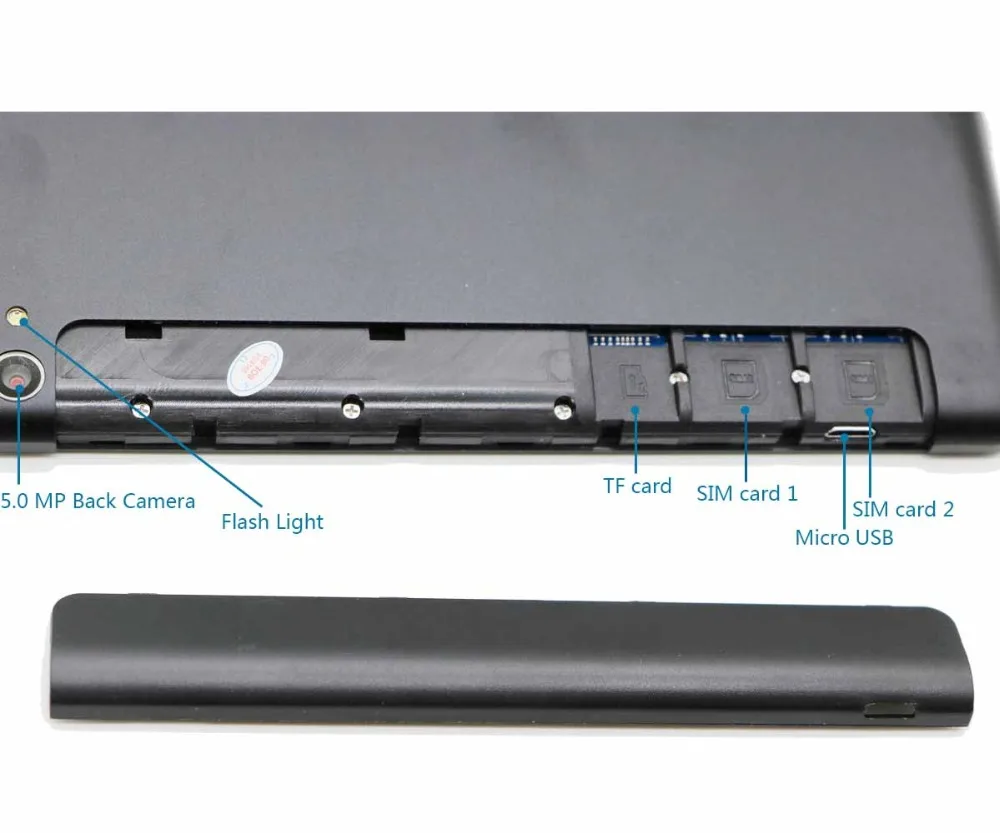 5.0 MP Back Camera

Flash Light

TF card

SIM card 1

SIM card 2

Micro USB