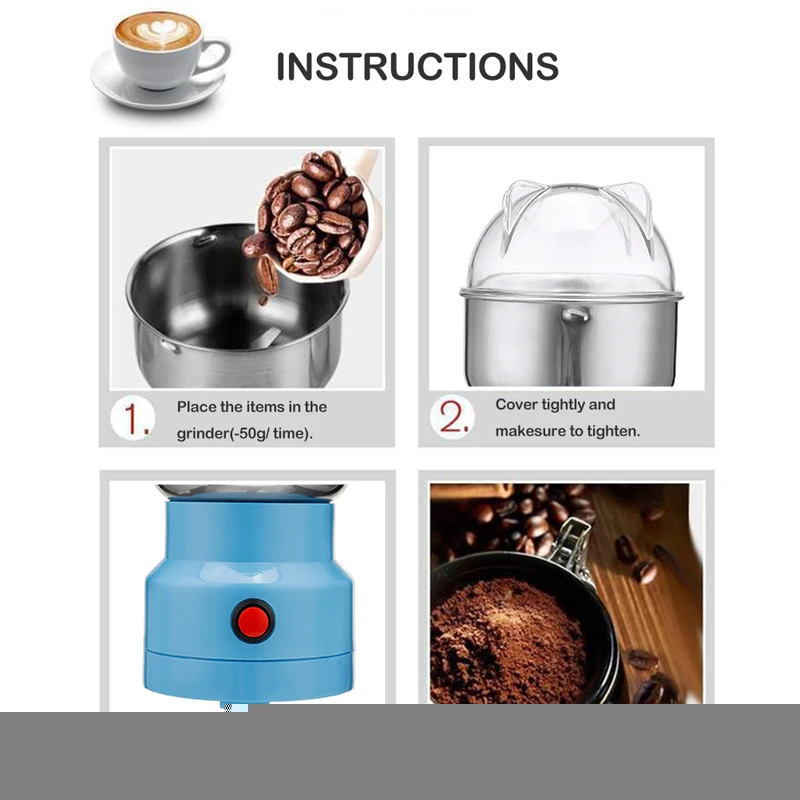 INSTRUCTIONS

1. Place the items in the grinder(-50g/ time).

2. Cover tightly and makesure to tighten.