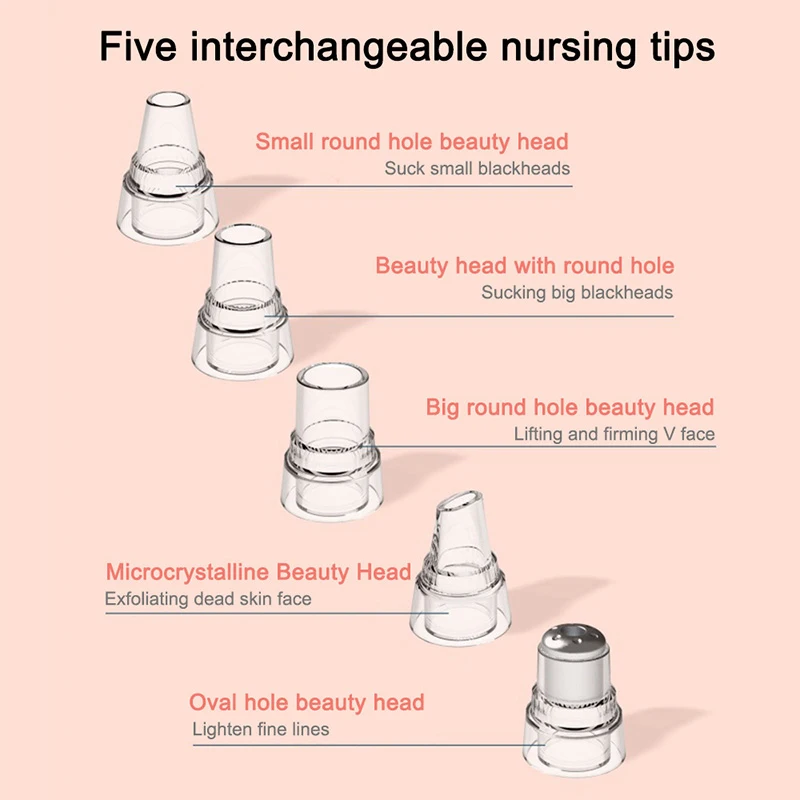 Five interchangeable nursing tips

Small round hole beauty head
Suck small blackheads

Beauty head with round hole
Sucking big blackheads

Big round hole beauty head
Lifting and firming V face

Microcrystalline Beauty Head
Exfoliating dead skin face

Oval hole beauty head
Lighten fine lines