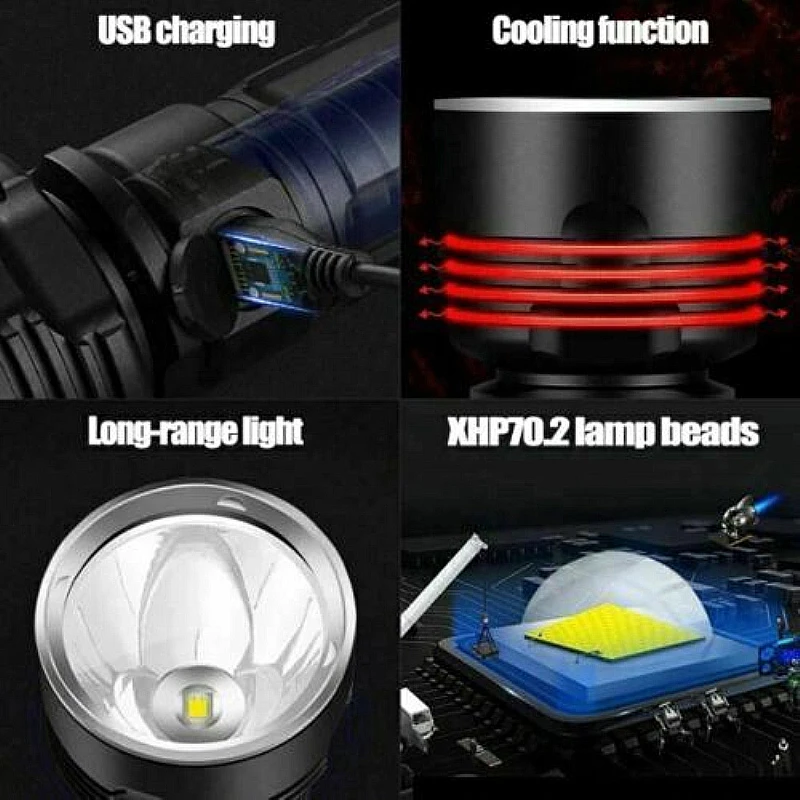 USB charging

Cooling function

Long-range light

XHP70.2 lamp beads