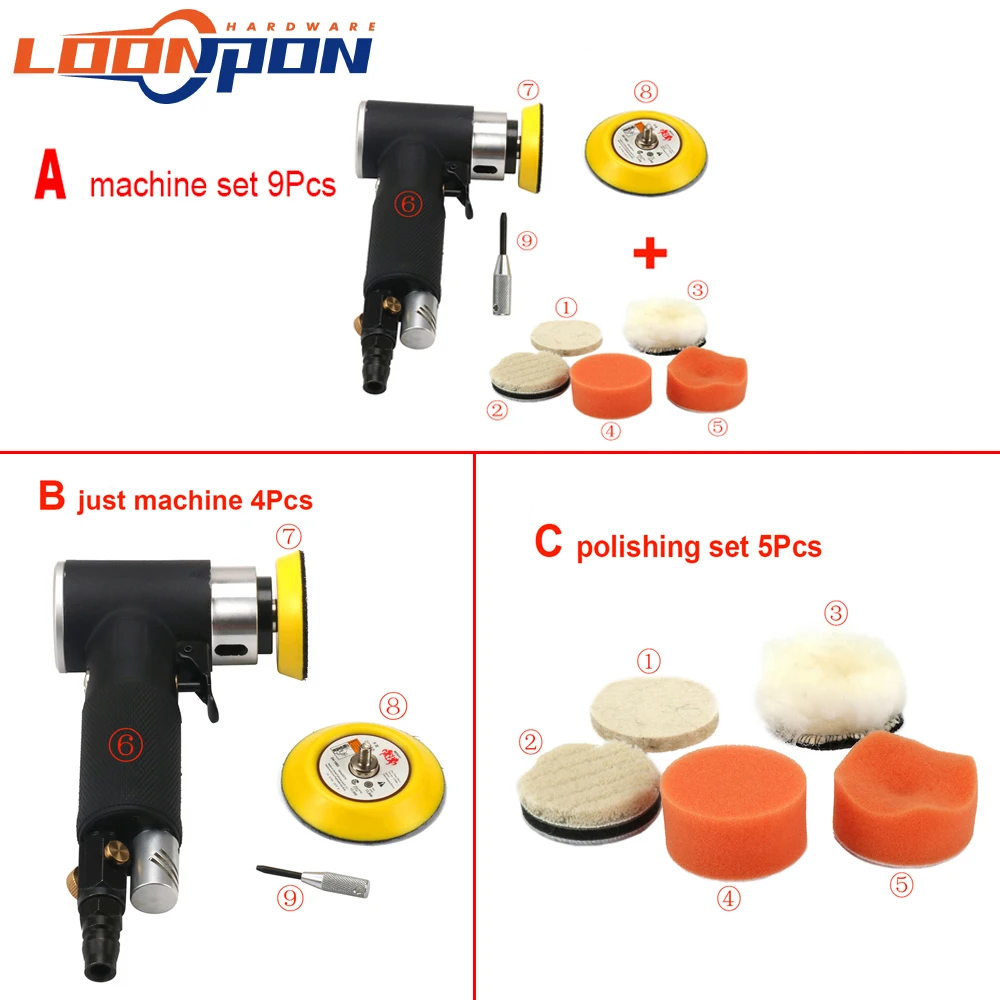 LOONPON HARDWARE

A machine set 9Pcs

⑦ ⑧
⑥
⑨
+
① ③
② ④ ⑤

B just machine 4Pcs

⑦
⑥
⑧
⑨

C polishing set 5Pcs

① ③
② ④ ⑤