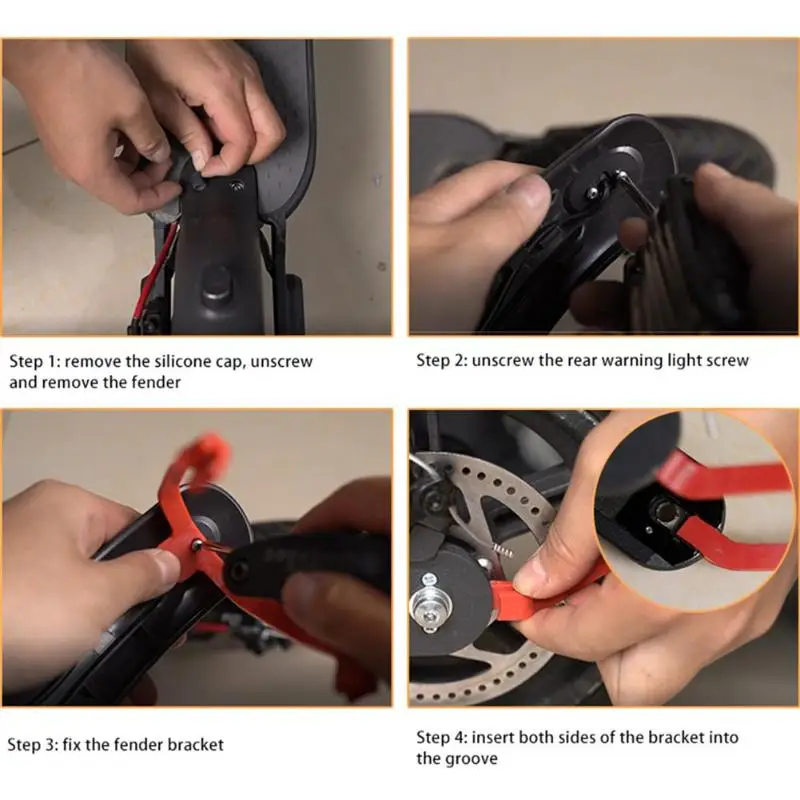 Step 1: remove the silicone cap, unscrew and remove the fender

Step 2: unscrew the rear warning light screw

Step 3: fix the fender bracket

Step 4: insert both sides of the bracket into the groove