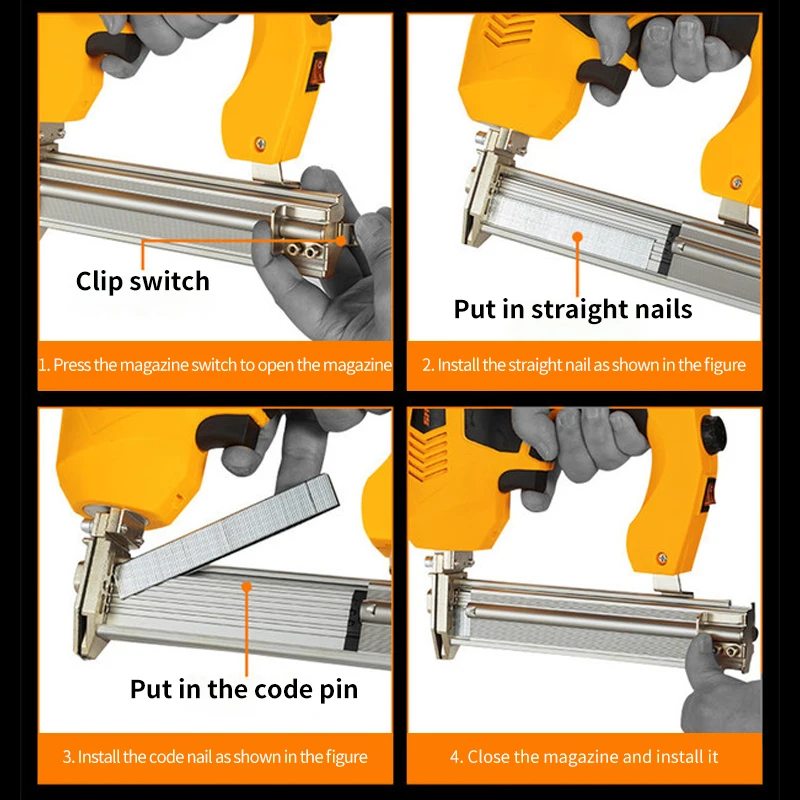 Clip switch

1. Press the magazine switch to open the magazine

Put in straight nails

2. Install the straight nail as shown in the figure

Put in the code pin

3. Install the code nail as shown in the figure

4. Close the magazine and install it