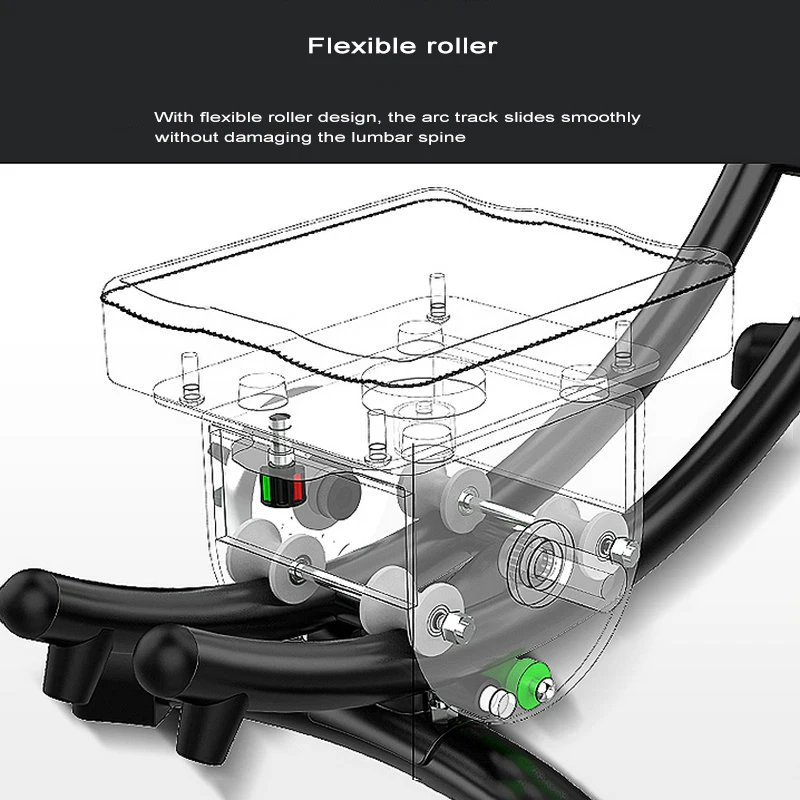 Flexible roller

With flexible roller design, the arc track slides smoothly without damaging the lumbar spine