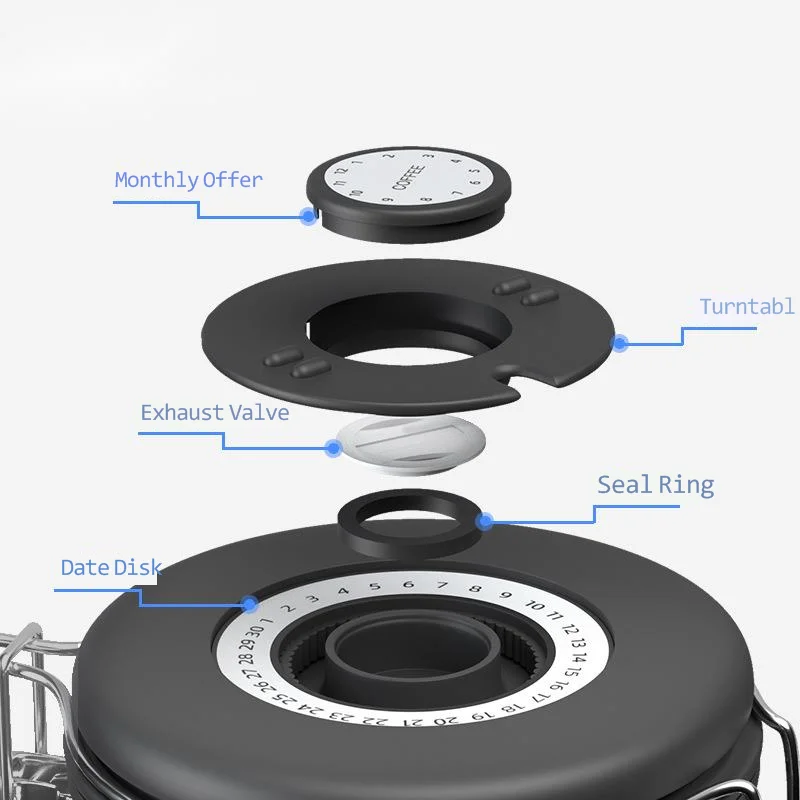 Monthly Offer

COFFEE
1 2 3 4 5 6 7 8 9 10 11 12

Turntabl

Exhaust Valve

Seal Ring

Date Disk

1 2 3 4 5 6 7 8 9 10 11 12 13 14 15 16 17 18 19 20 21 22 23 24 25 26 27 28 29 30