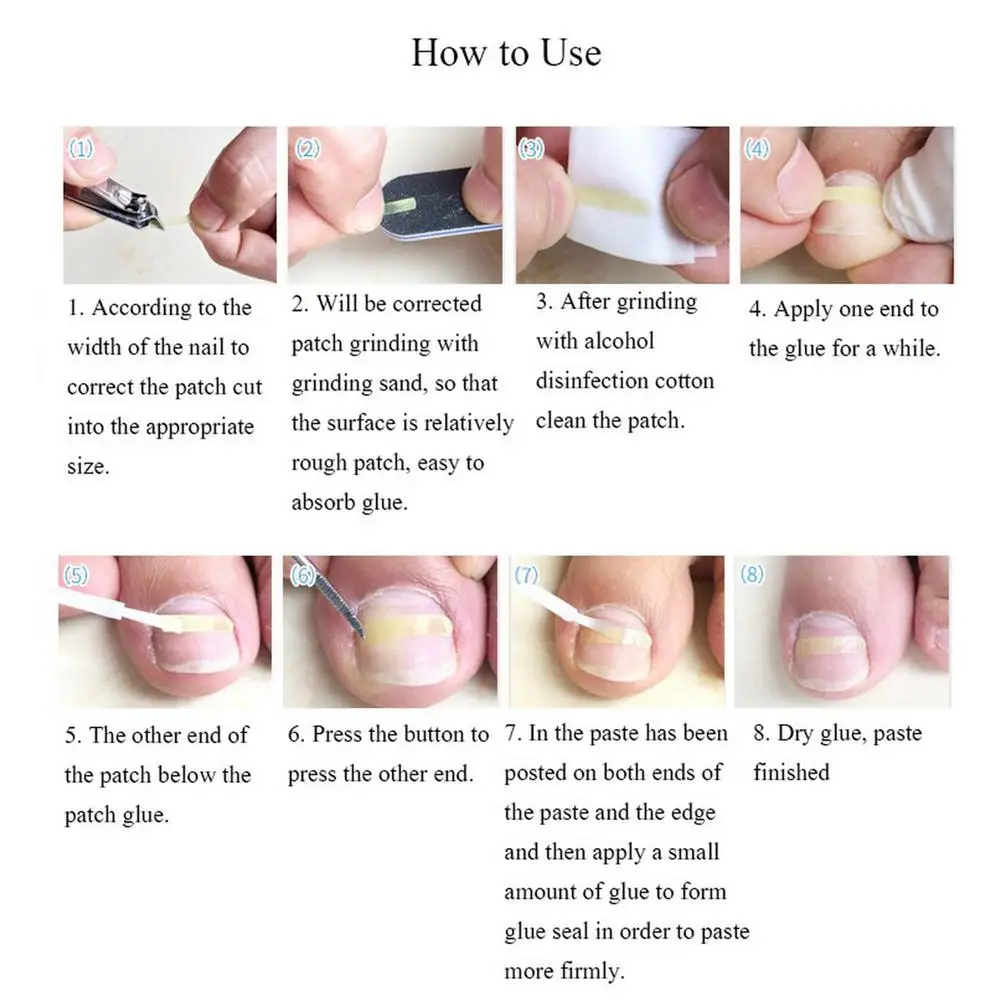 How to Use

(1)

1. According to the width of the nail to correct the patch cut into the appropriate size.

(2)

2. Will be corrected patch grinding with grinding sand, so that the surface is relatively rough patch, easy to absorb glue.

(3)

3. After grinding with alcohol disinfection cotton clean the patch.

(4)

4. Apply one end to the glue for a while.

(5)

5. The other end of the patch below the patch glue.

(6)

6. Press the button to press the other end.

(7)

7. In the paste has been posted on both ends of the paste and the edge and then apply a small amount of glue to form glue seal in order to paste more firmly.

(8)

8. Dry glue, paste finished