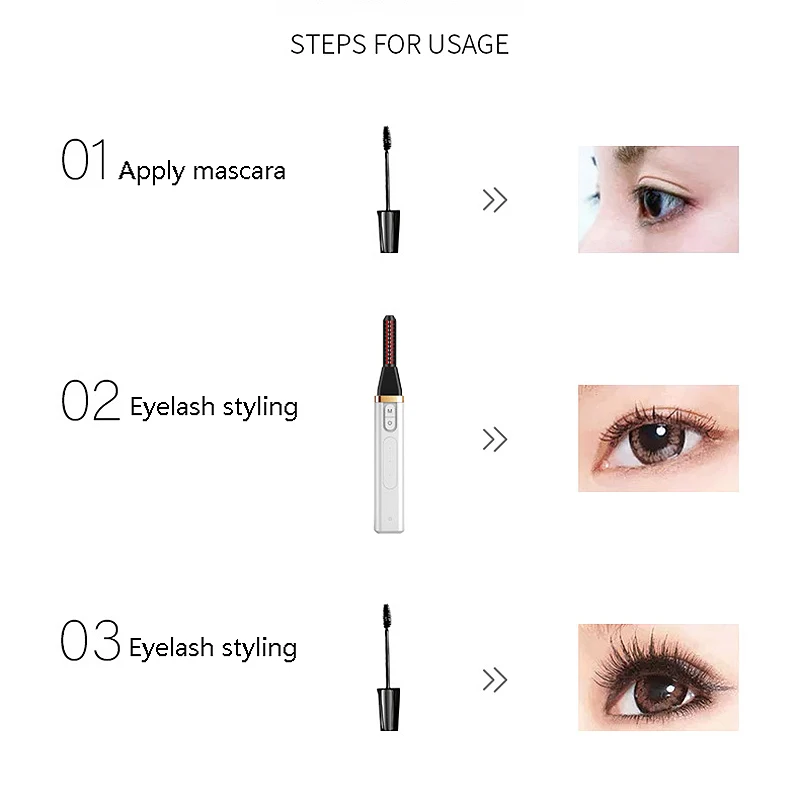 STEPS FOR USAGE

01 Apply mascara

»

02 Eyelash styling

M

»

03 Eyelash styling

»