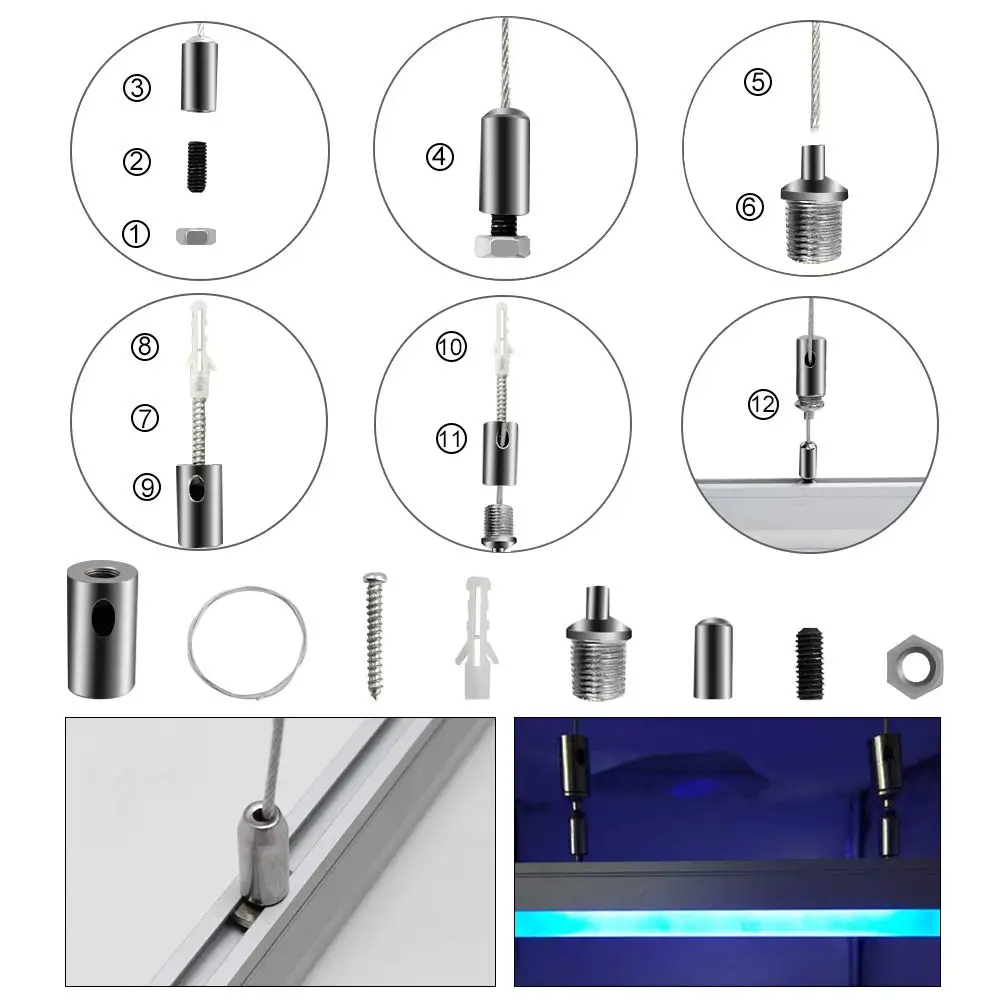 ③
②
①
④
⑤
⑥
⑧
⑦
⑨
⑩
⑪
⑫