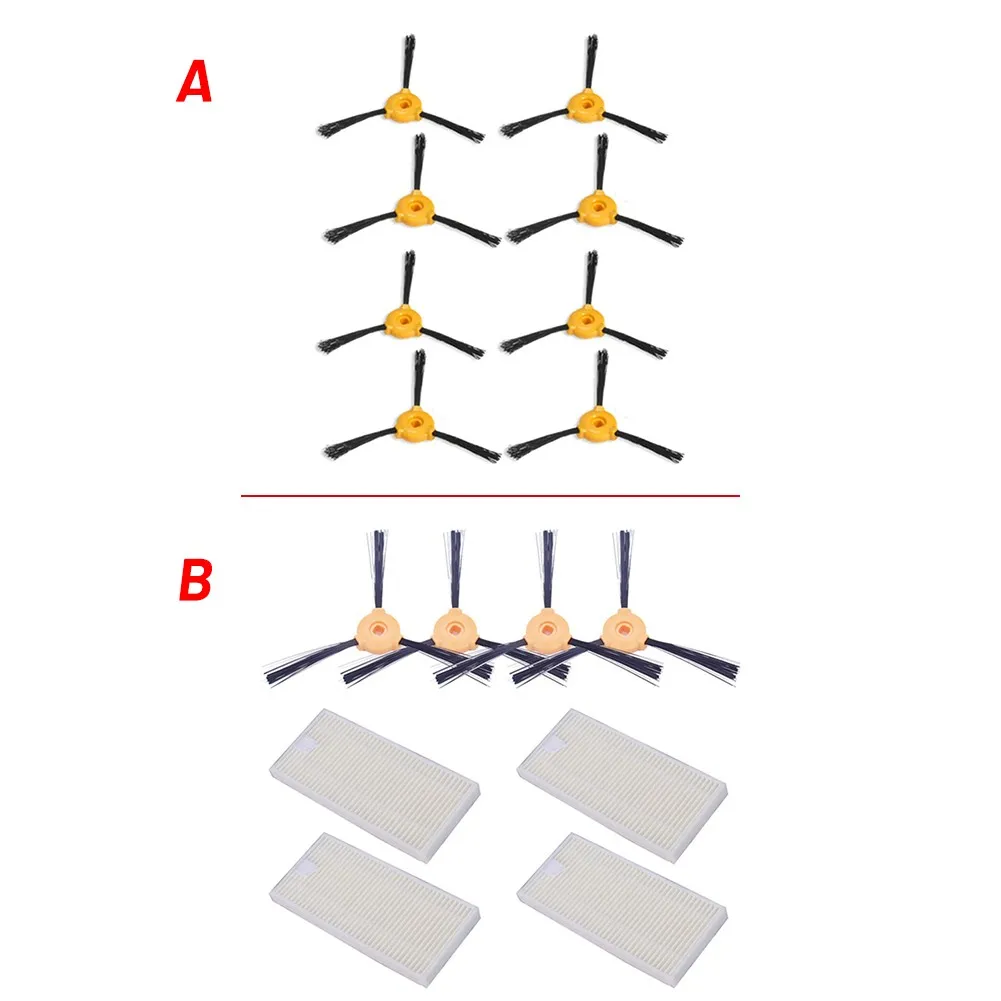 A

B