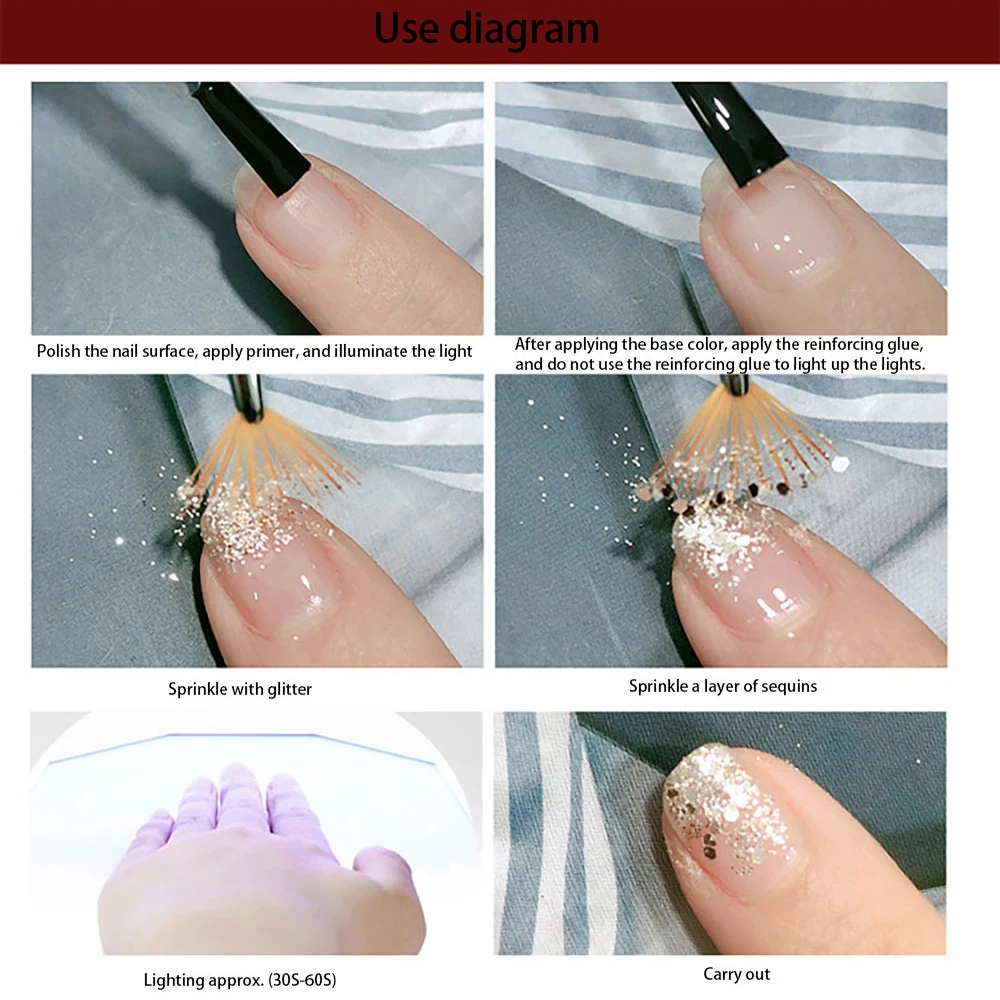 Use diagram

Polish the nail surface, apply primer, and illuminate the light

After applying the base color, apply the reinforcing glue, and do not use the reinforcing glue to light up the lights.

Sprinkle with glitter

Sprinkle a layer of sequins

Lighting approx. (30S-60S)

Carry out