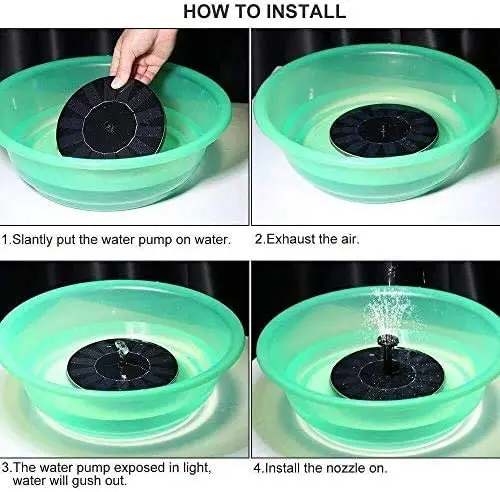 HOW TO INSTALL

1.Slantly put the water pump on water.

2.Exhaust the air.

3.The water pump exposed in light, water will gush out.

4.Install the nozzle on.