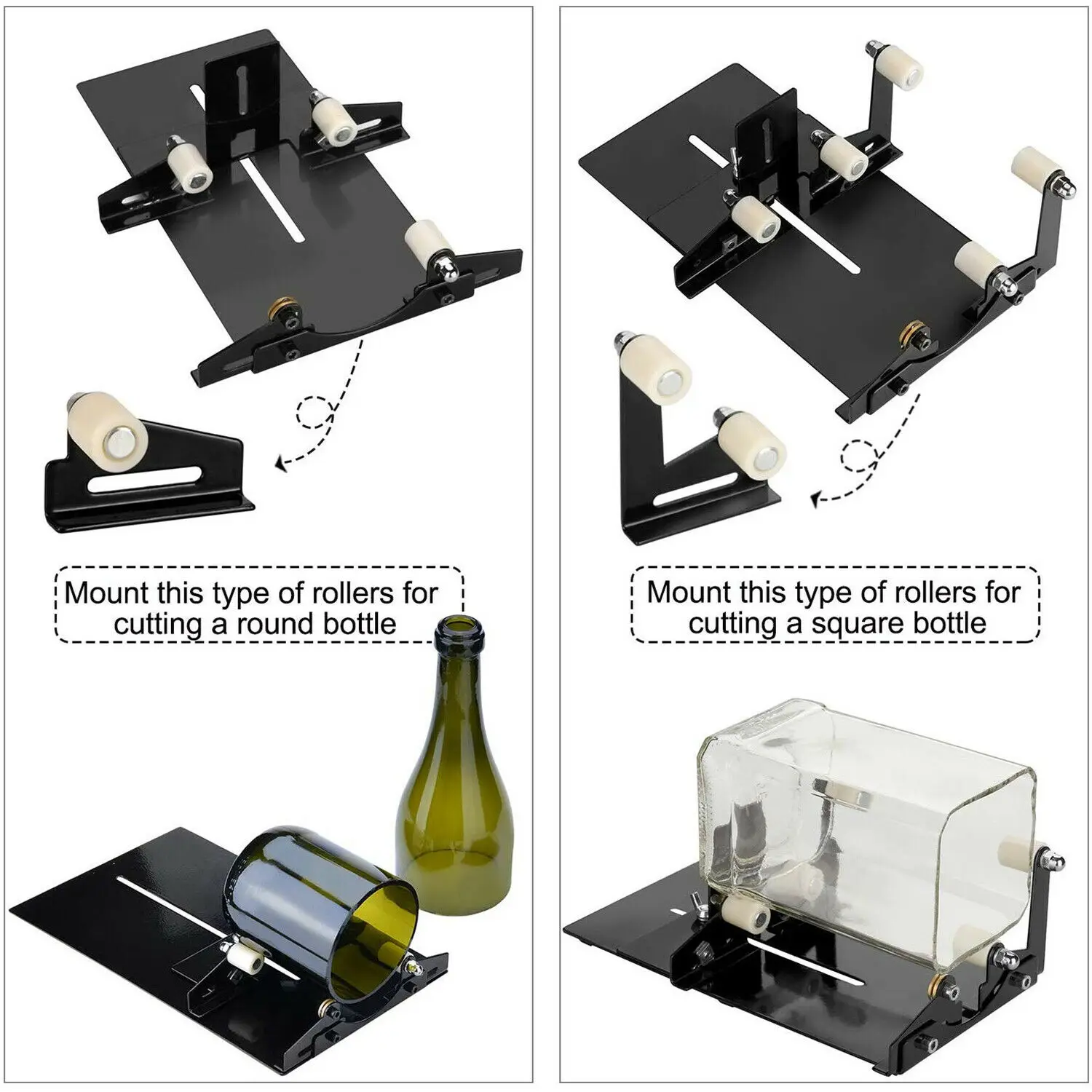 Mount this type of rollers for cutting a round bottle

Mount this type of rollers for cutting a square bottle