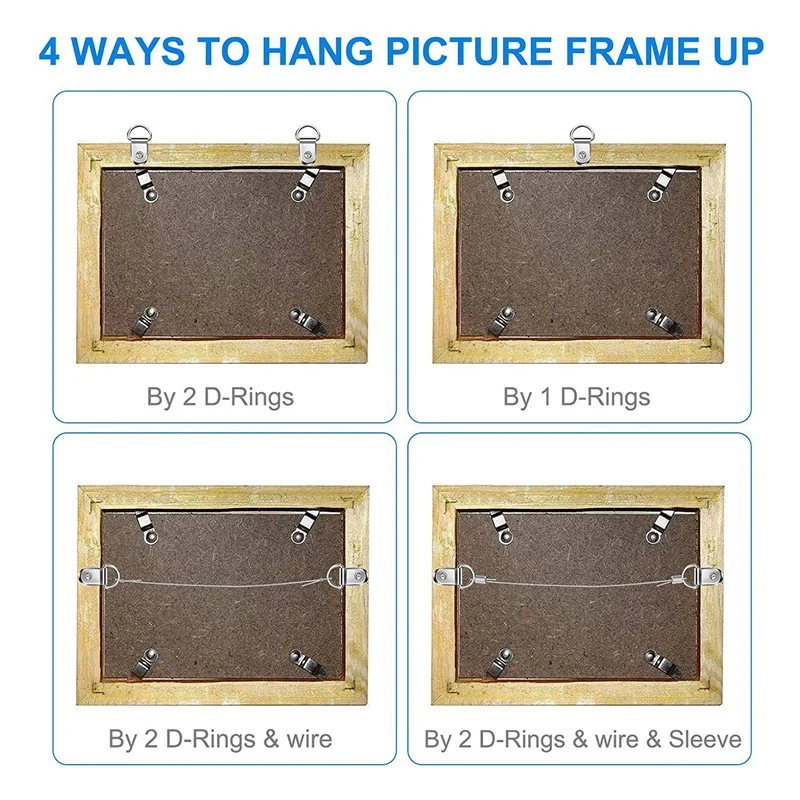 4 WAYS TO HANG PICTURE FRAME UP

By 2 D-Rings

By 1 D-Rings

By 2 D-Rings & wire

By 2 D-Rings & wire & Sleeve