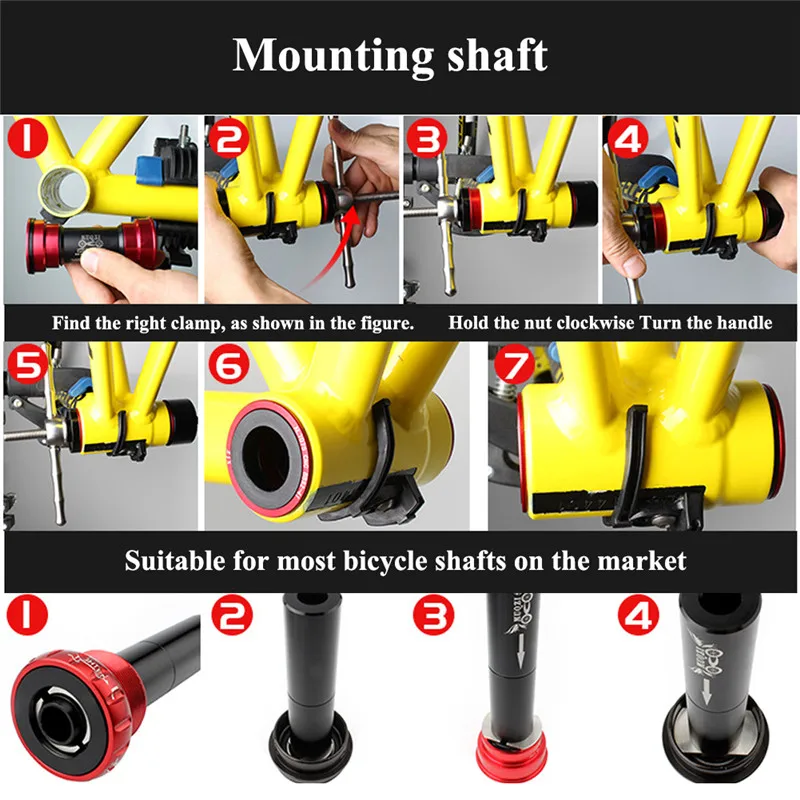 Mounting shaft

1

2

3

4

Find the right clamp, as shown in the figure.

Hold the nut clockwise Turn the handle

5

6

7

Suitable for most bicycle shafts on the market

1

2

3

4