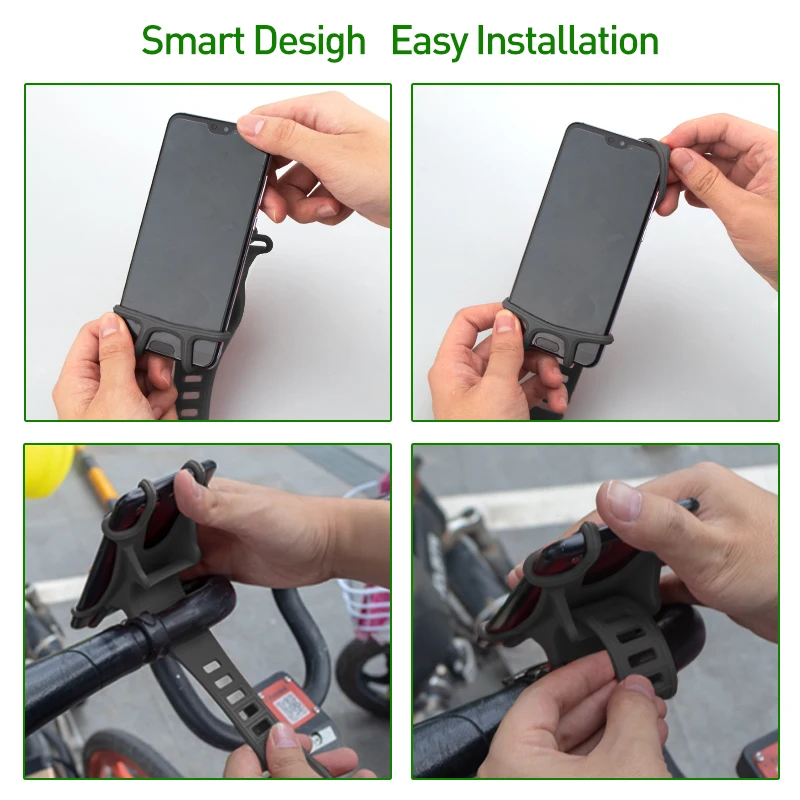 Smart Desigh Easy Installation