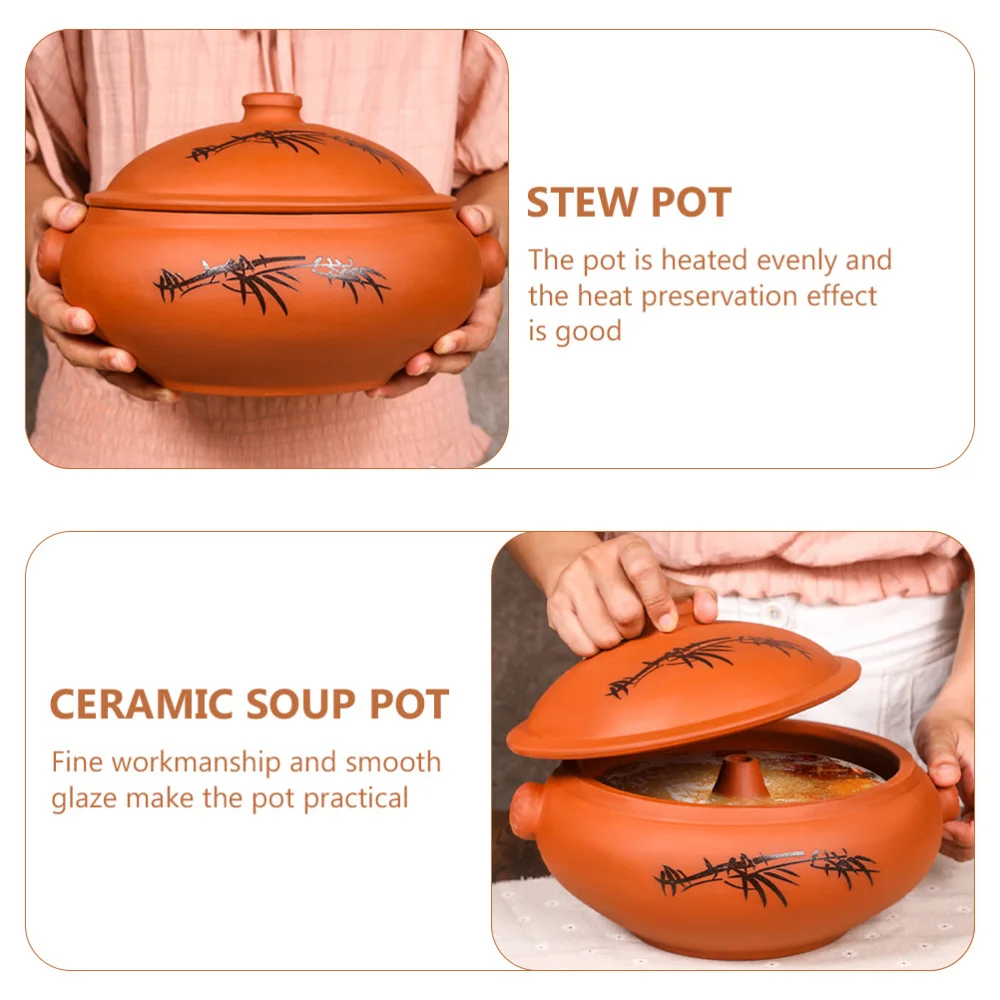 STEW POT

The pot is heated evenly and the heat preservation effect is good

CERAMIC SOUP POT

Fine workmanship and smooth glaze make the pot practical