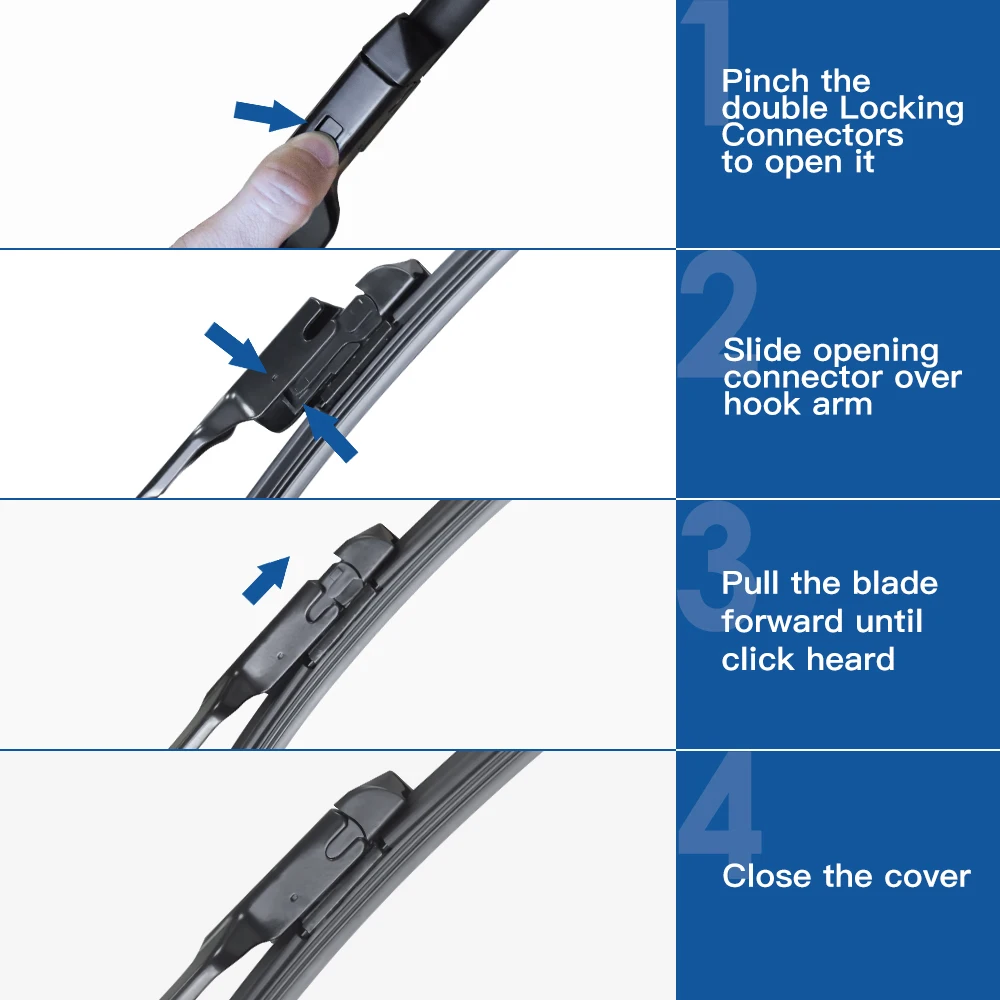 1
Pinch the double Locking Connectors to open it

2
Slide opening connector over hook arm

3
Pull the blade forward until click heard

4
Close the cover