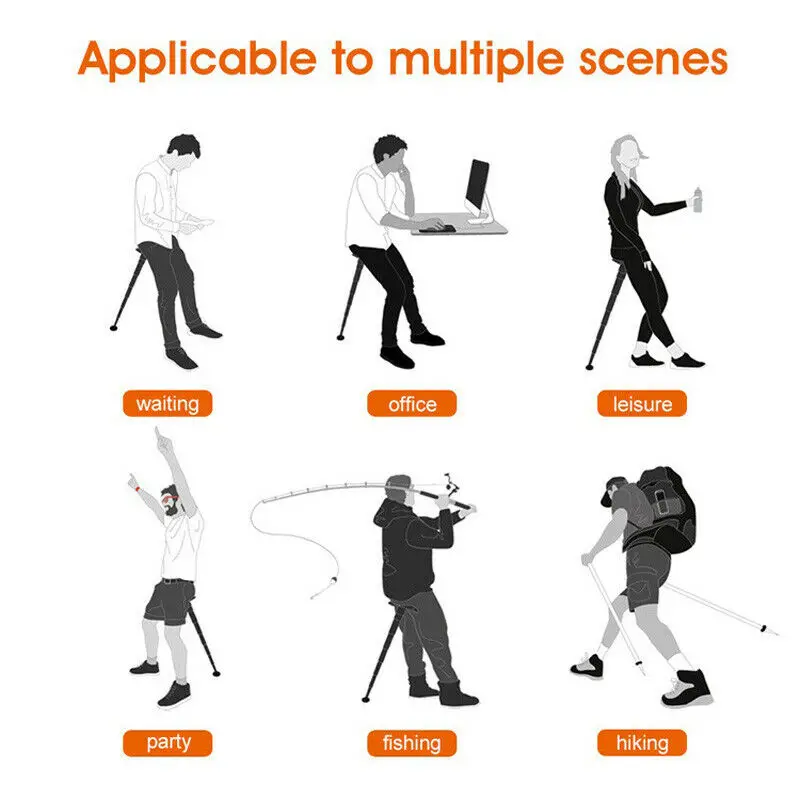 Applicable to multiple scenes

waiting

office

leisure

party

fishing

hiking