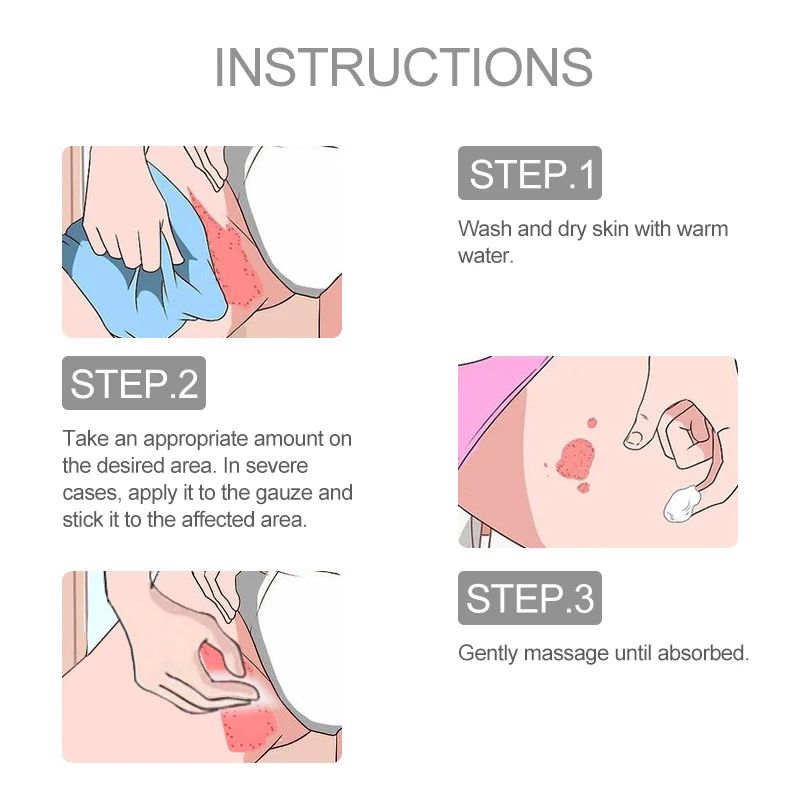 INSTRUCTIONS

STEP.1

Wash and dry skin with warm water.

STEP.2

Take an appropriate amount on the desired area. In severe cases, apply it to the gauze and stick it to the affected area.

STEP.3

Gently massage until absorbed.