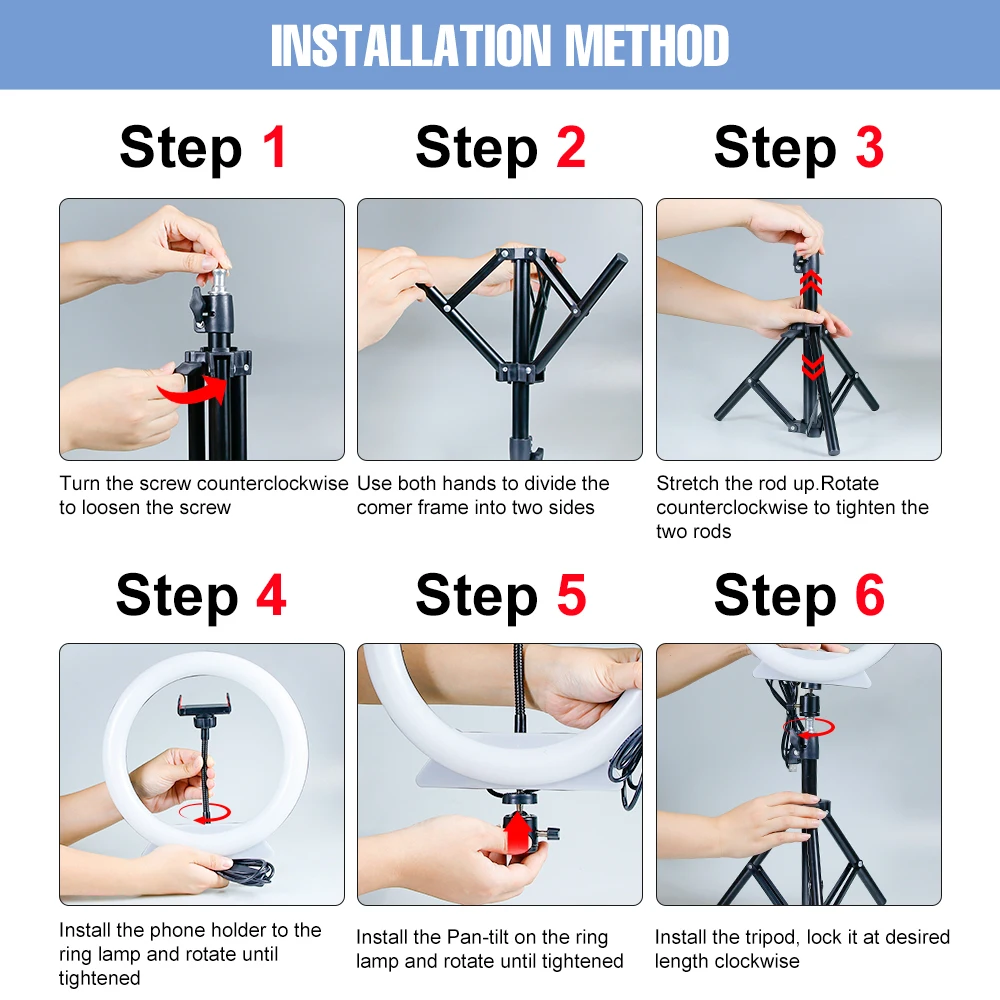 INSTALLATION METHOD

Step 1

Turn the screw counterclockwise to loosen the screw

Step 2

Use both hands to divide the comer frame into two sides

Step 3

Stretch the rod up.Rotate counterclockwise to tighten the two rods

Step 4

Install the phone holder to the ring lamp and rotate until tightened

Step 5

Install the Pan-tilt on the ring lamp and rotate until tightened

Step 6

Install the tripod, lock it at desired length clockwise