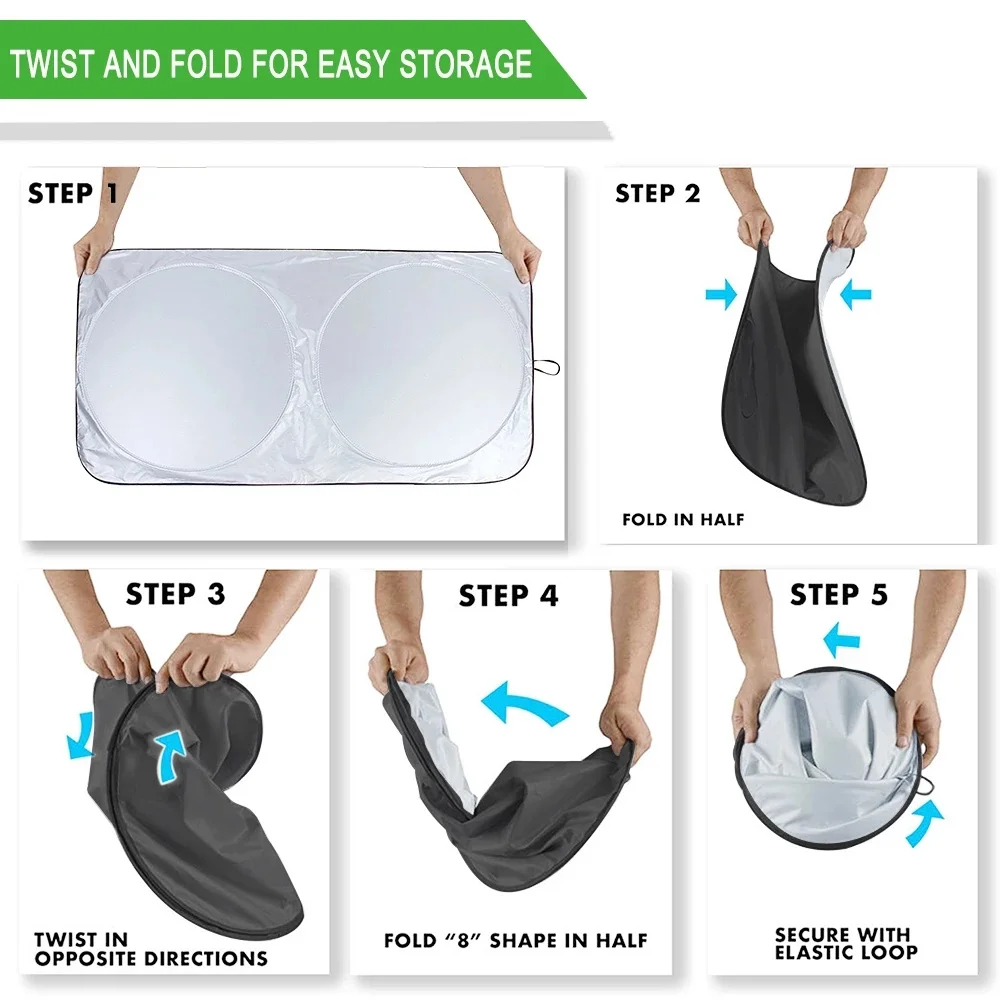 TWIST AND FOLD FOR EASY STORAGE

STEP 1

STEP 2

FOLD IN HALF

STEP 3

TWIST IN OPPOSITE DIRECTIONS

STEP 4

FOLD "8" SHAPE IN HALF

STEP 5

SECURE WITH ELASTIC LOOP